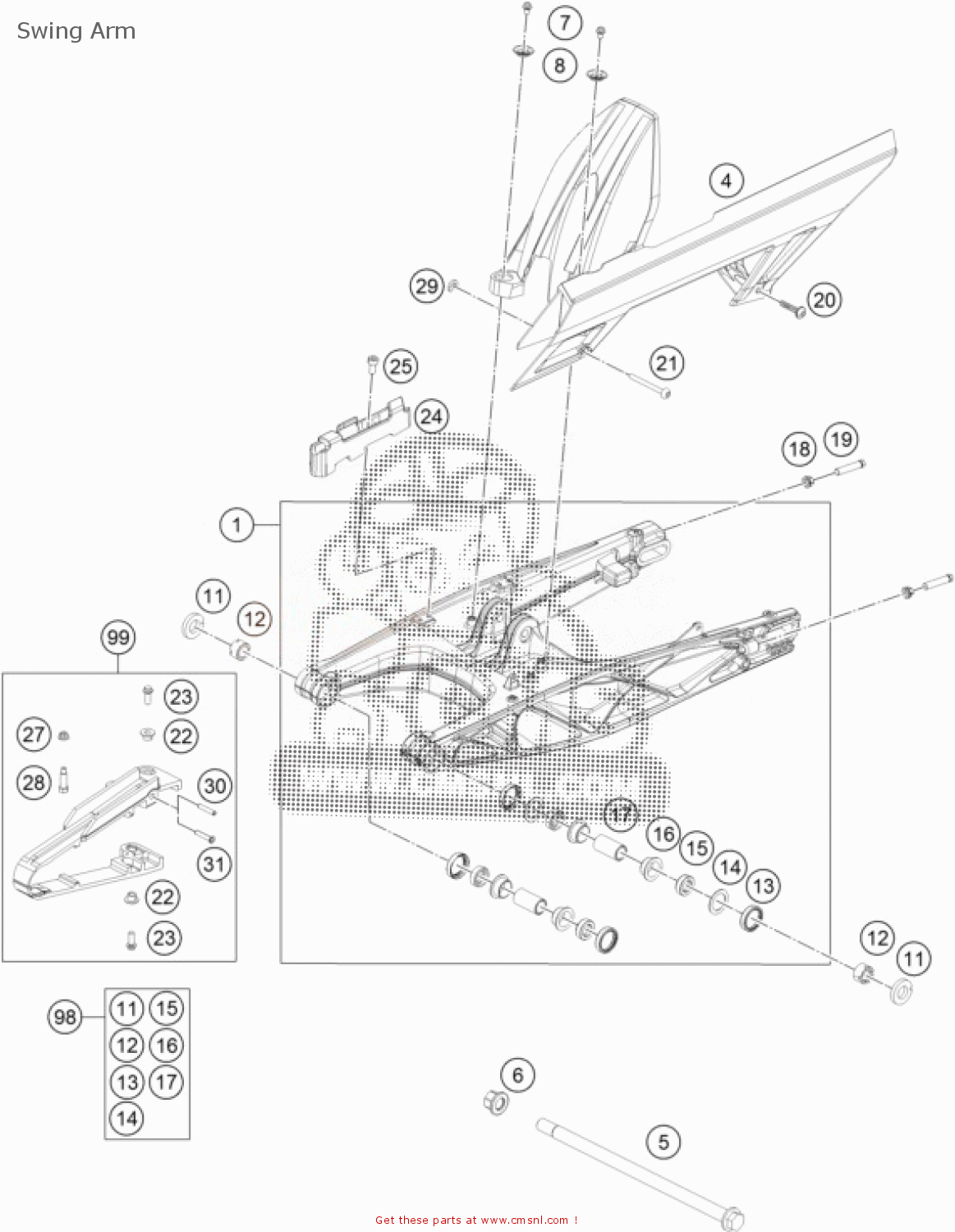 Swing Arm

7
8
4
29
20
21
25
24
18
19
1
11
12
99
23
27
22
28
30
31
22
23
17
16
15
14
13
12
11
98
11
15
12
16
13
17
14
6
5

Get these parts at www.cmsnl.com !