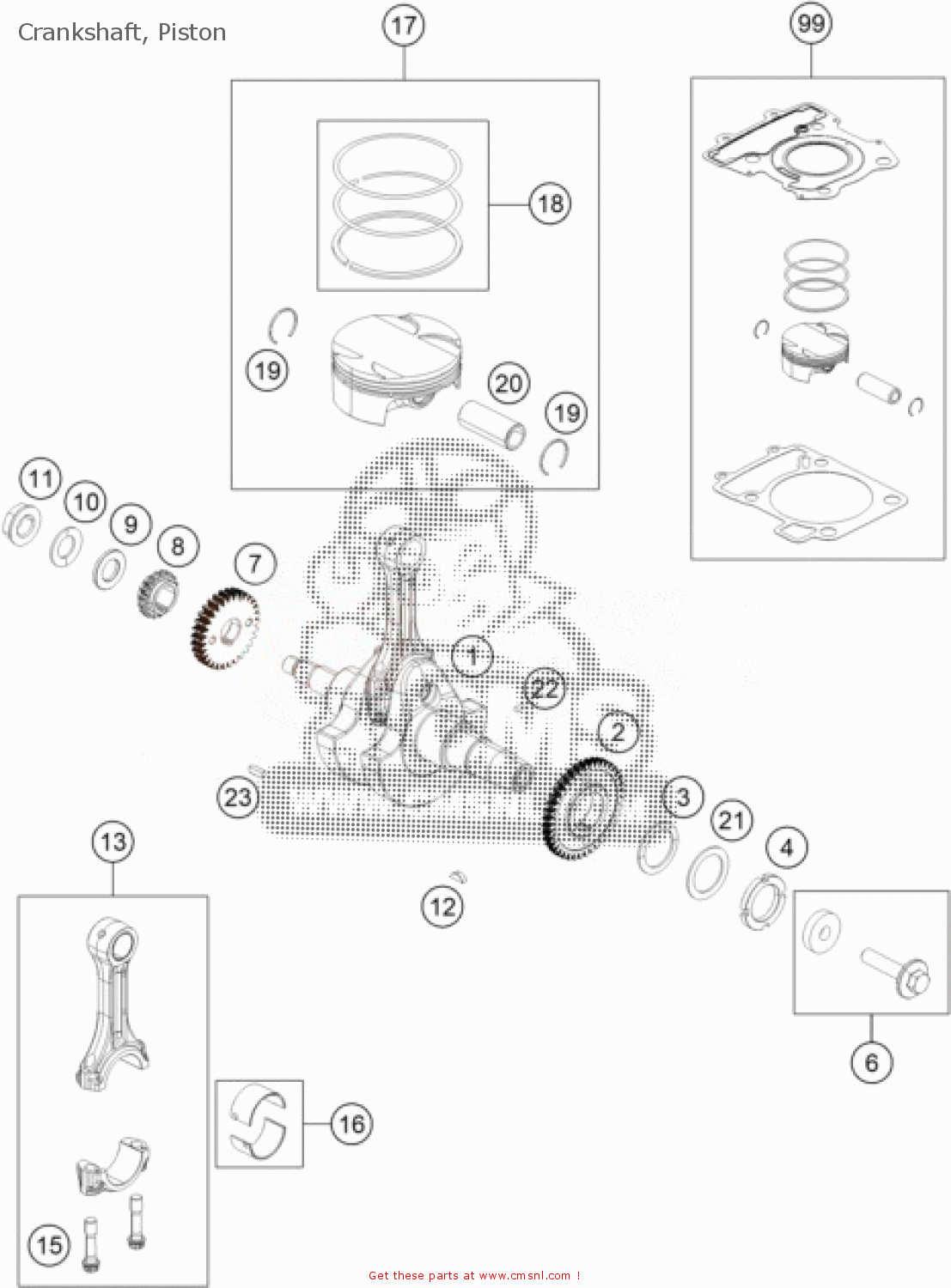 Crankshaft, Piston

17

99

18

19

20

19

11

10

9

8

7

1

22

2

23

3

21

4

13

12

6

16

15

Get these parts at www.cmsnl.com !