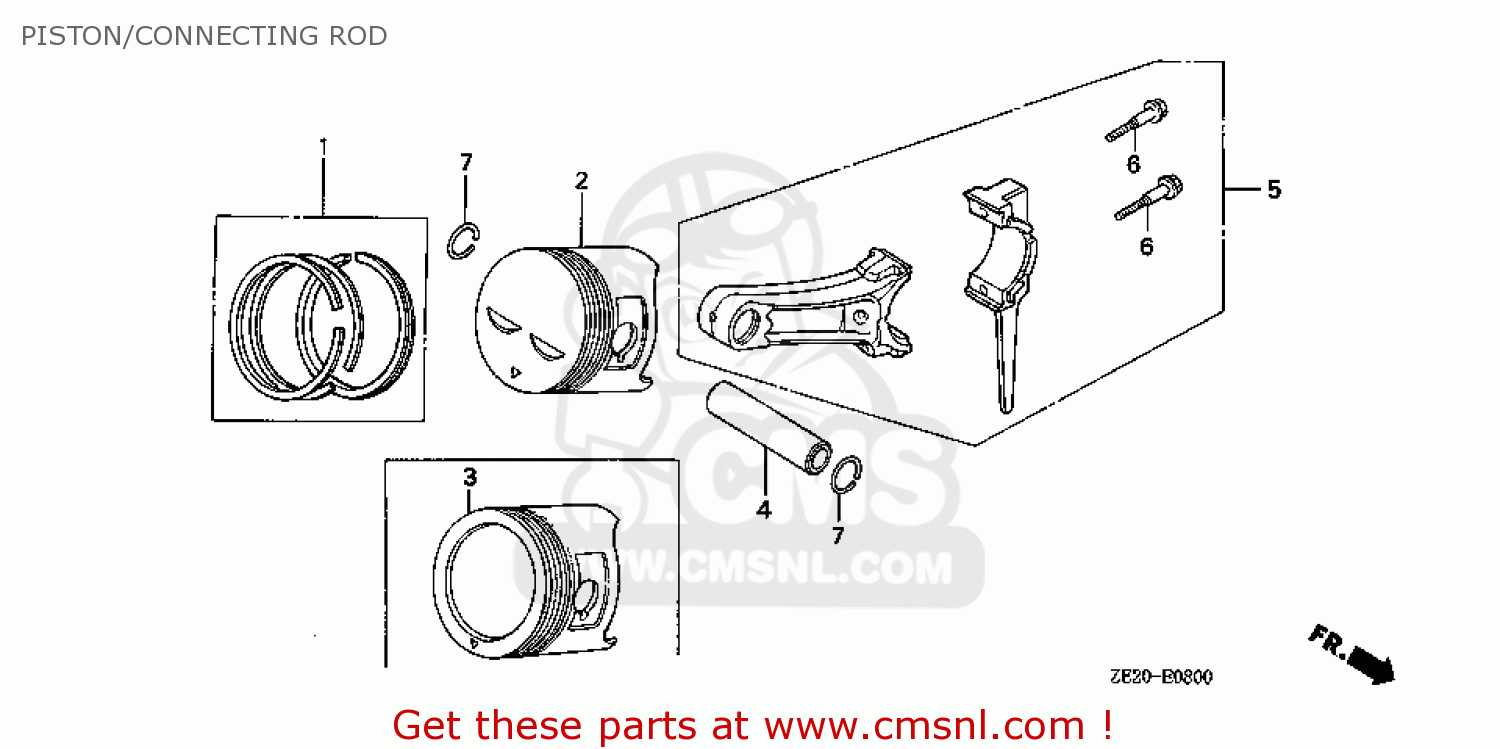 PISTON/CONNECTING ROD

1

7

2

6

5

6

3

4

7

CMS

WWW.CMSNL.COM

FR.

ZE20-B0800

Get these parts at www.cmsnl.com !