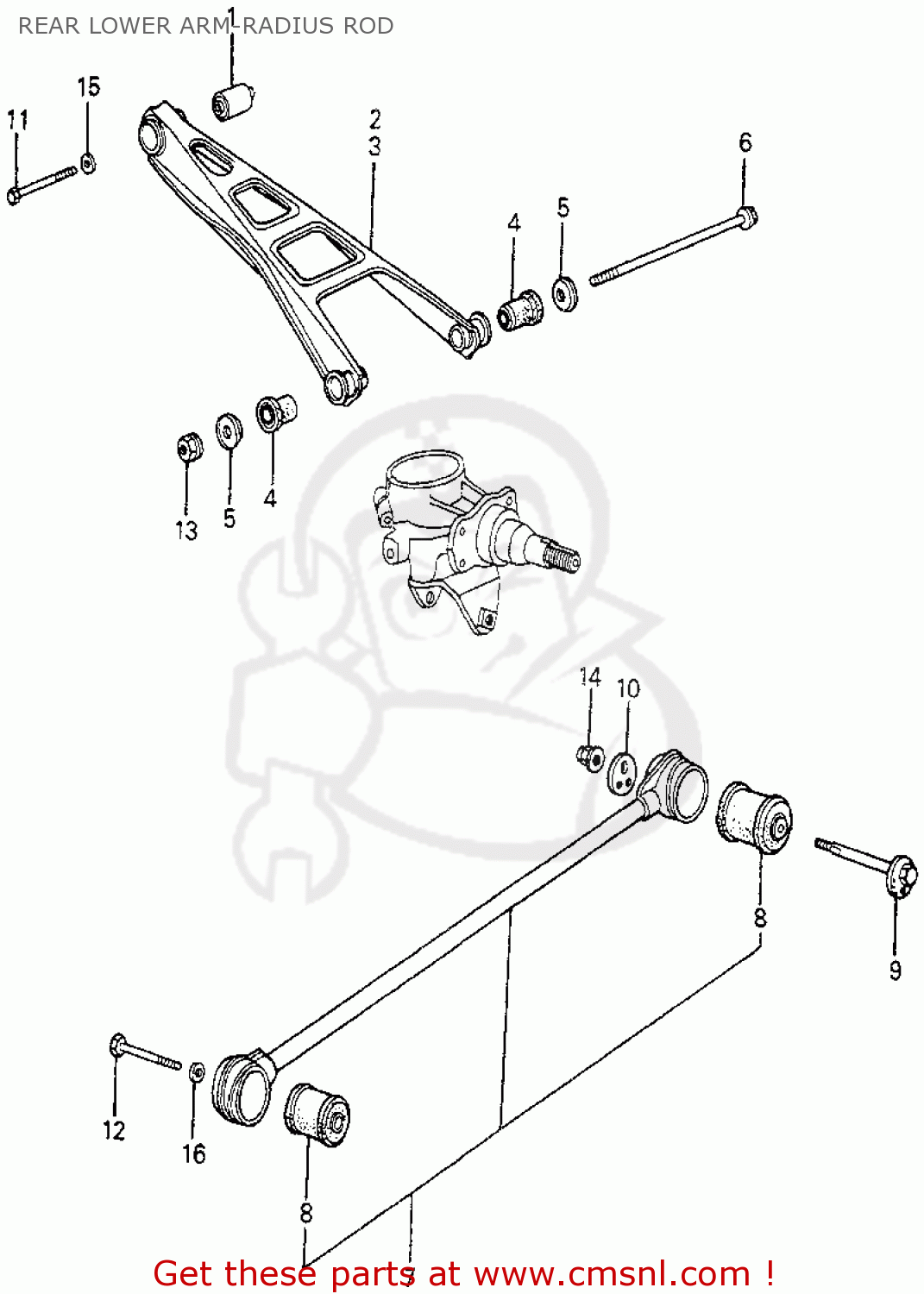 REAR LOWER ARM-RADIUS ROD

1
15
11
2
3
6
4
5
13
5
4
14
10
8
9
12
16
8
7

Get these parts at www.cmsnl.com !