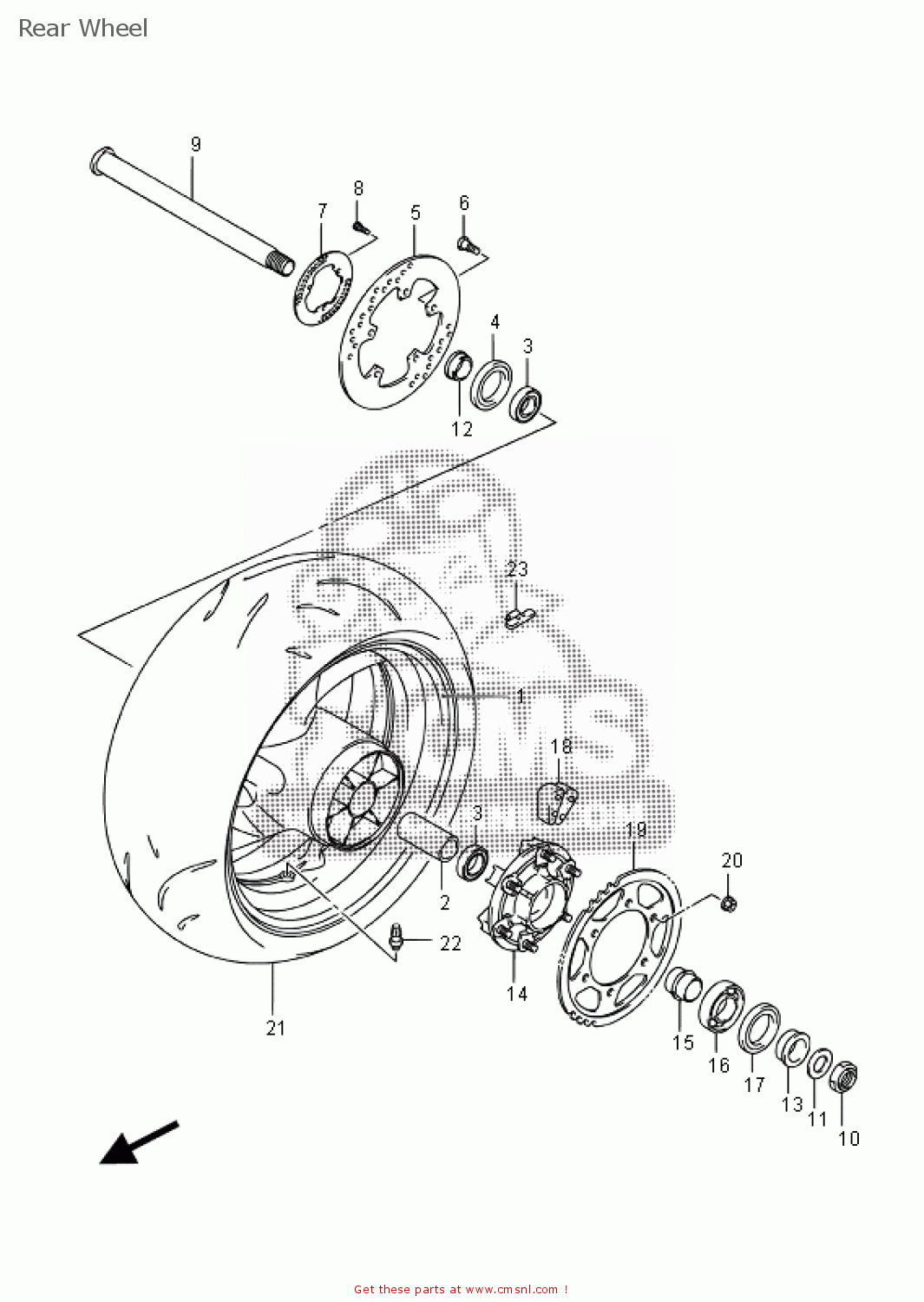 Rear Wheel

9
8
7
5
6
4
3
12
23
1
18
3
19
20
2
22
14
21
15
16
17
13
11
10

CMS

Get these parts at www.cmsnl.com !