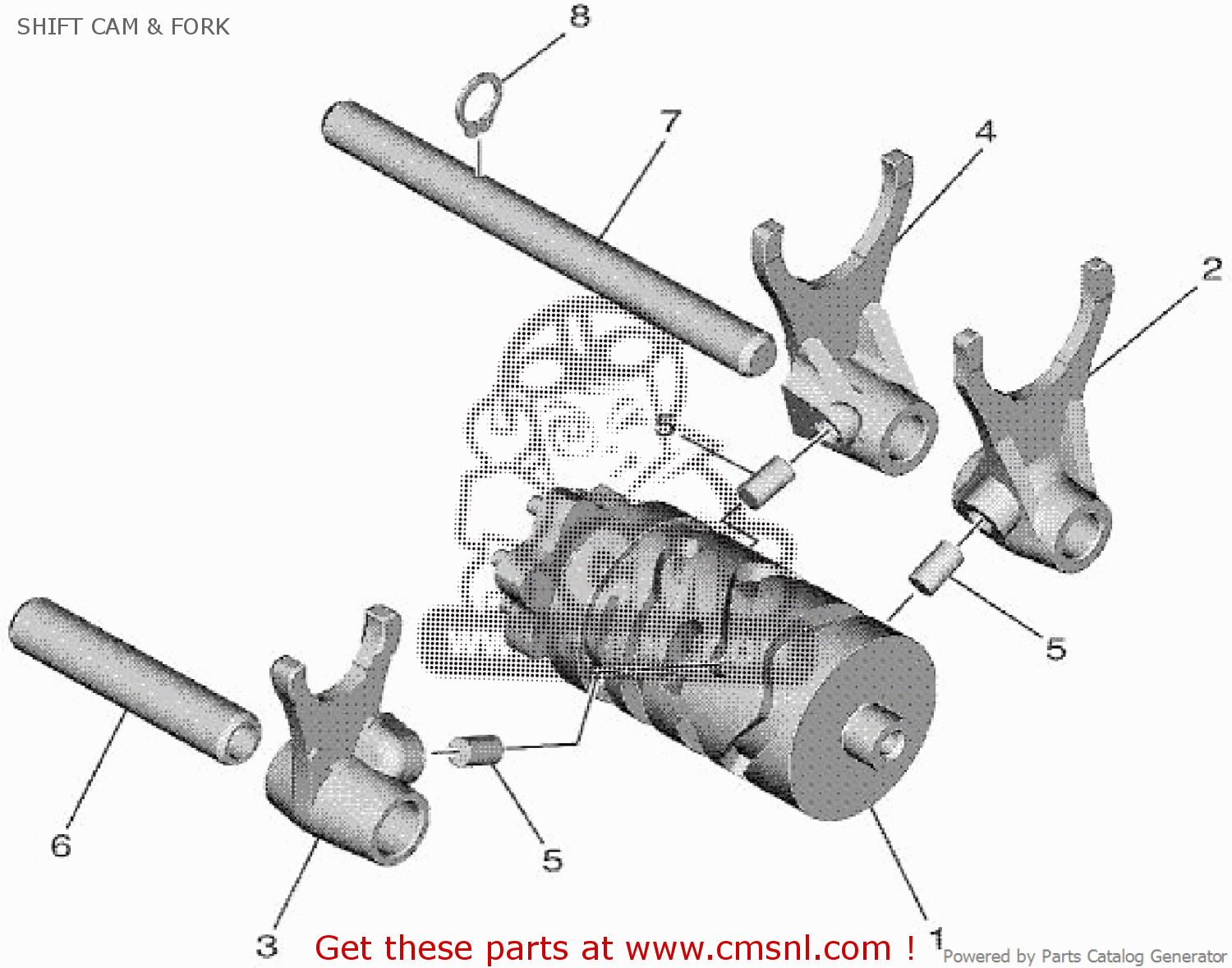 SHIFT CAM & FORK

8
7
4
2
5
5
6
5
3
1

Get these parts at www.cmsnl.com !

Powered by Parts Catalog Generator