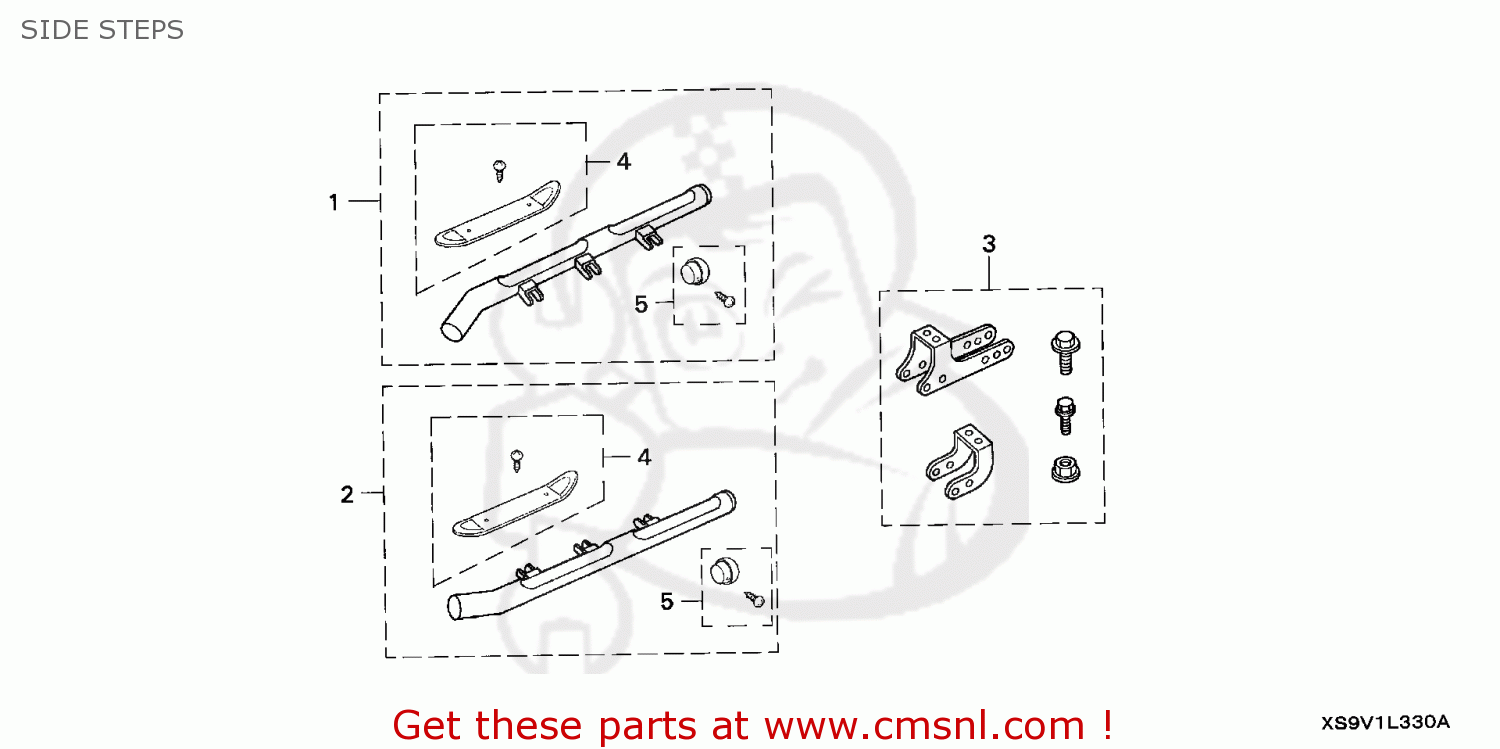 SIDE STEPS

1
4
5
2
4
5
3

Get these parts at www.cmsnl.com !

XS9V1L330A