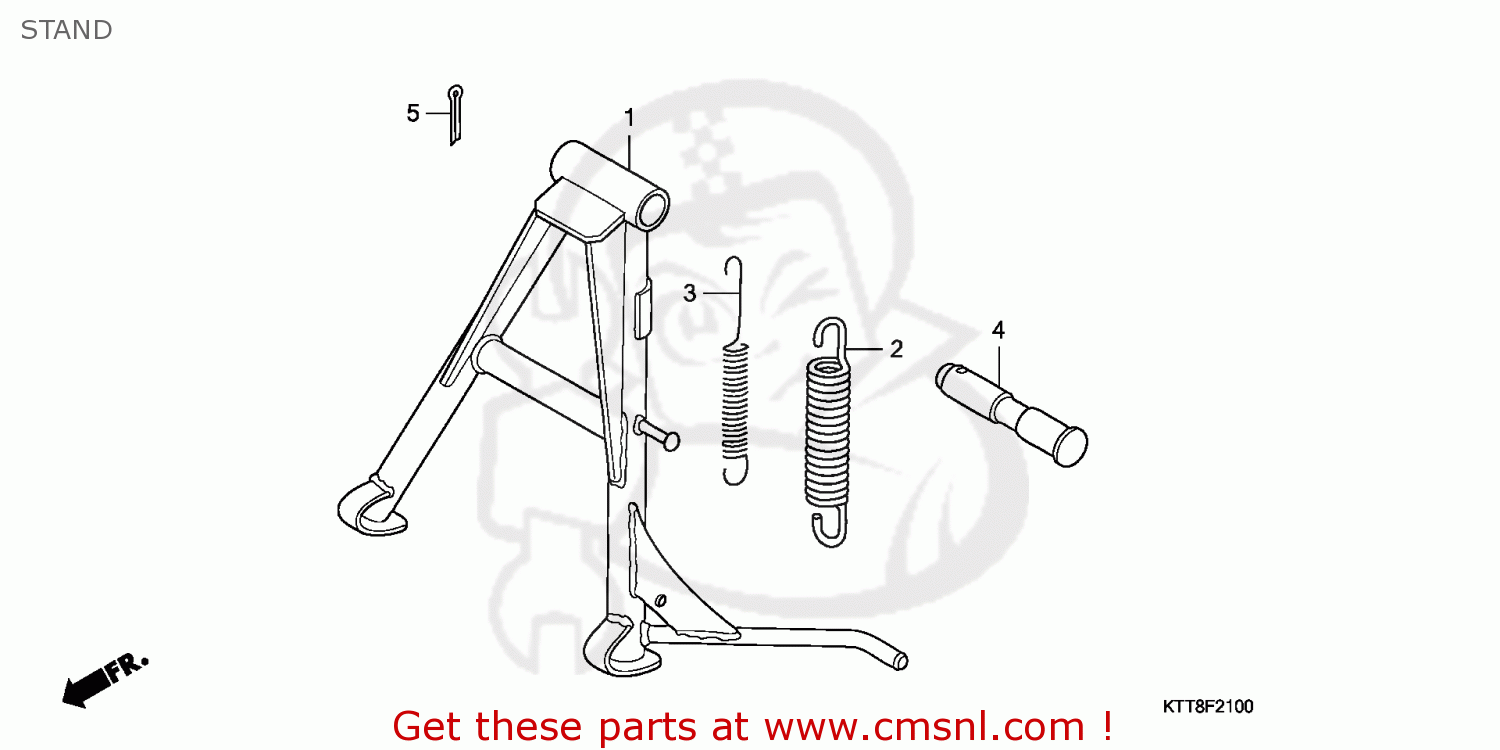 STAND

5

1

3

2

4

FR.

KTT8F2100

Get these parts at www.cmsnl.com !