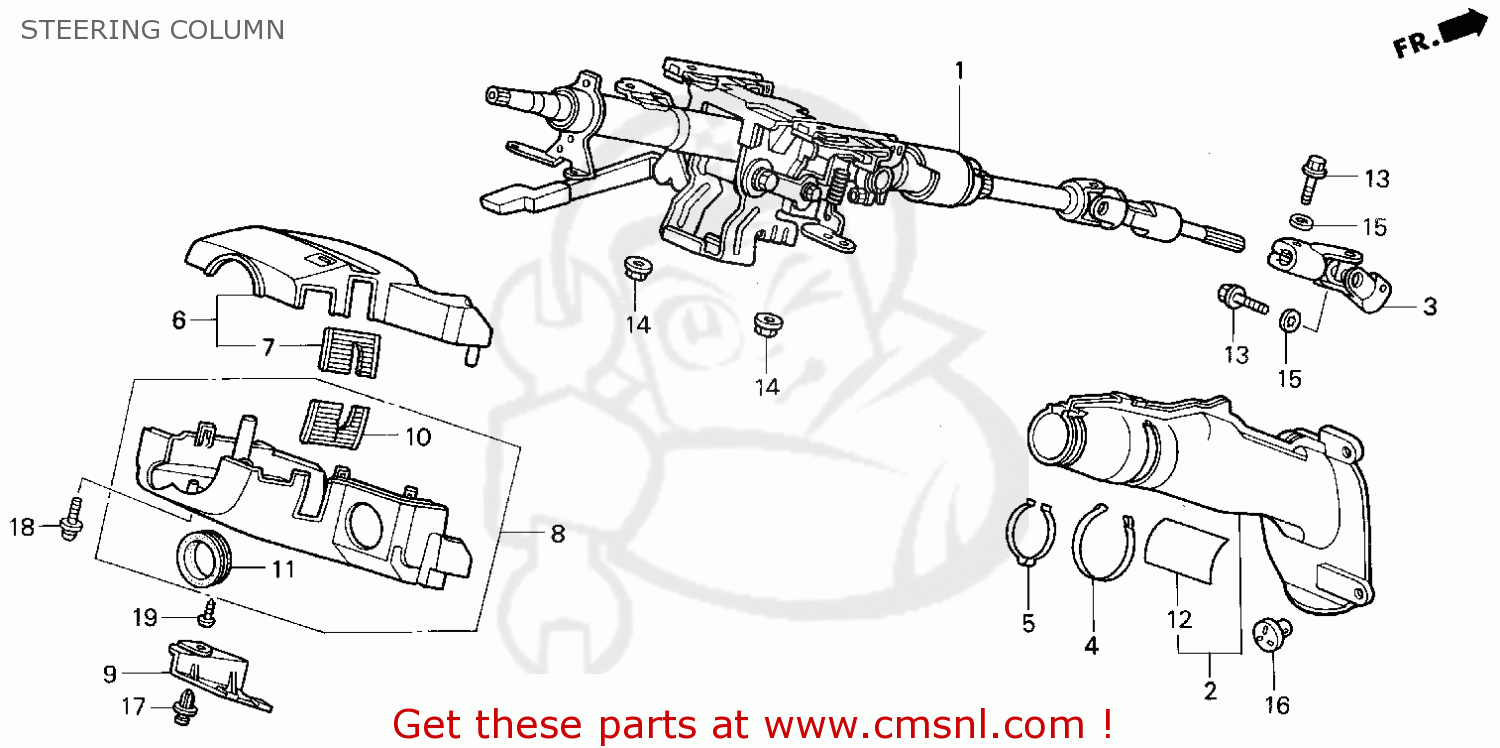 STEERING COLUMN

FR.

1

13

15

3

13

15

14

14

6

7

10

8

18

11

19

9

17

5

4

12

2

16

Get these parts at www.cmsnl.com !