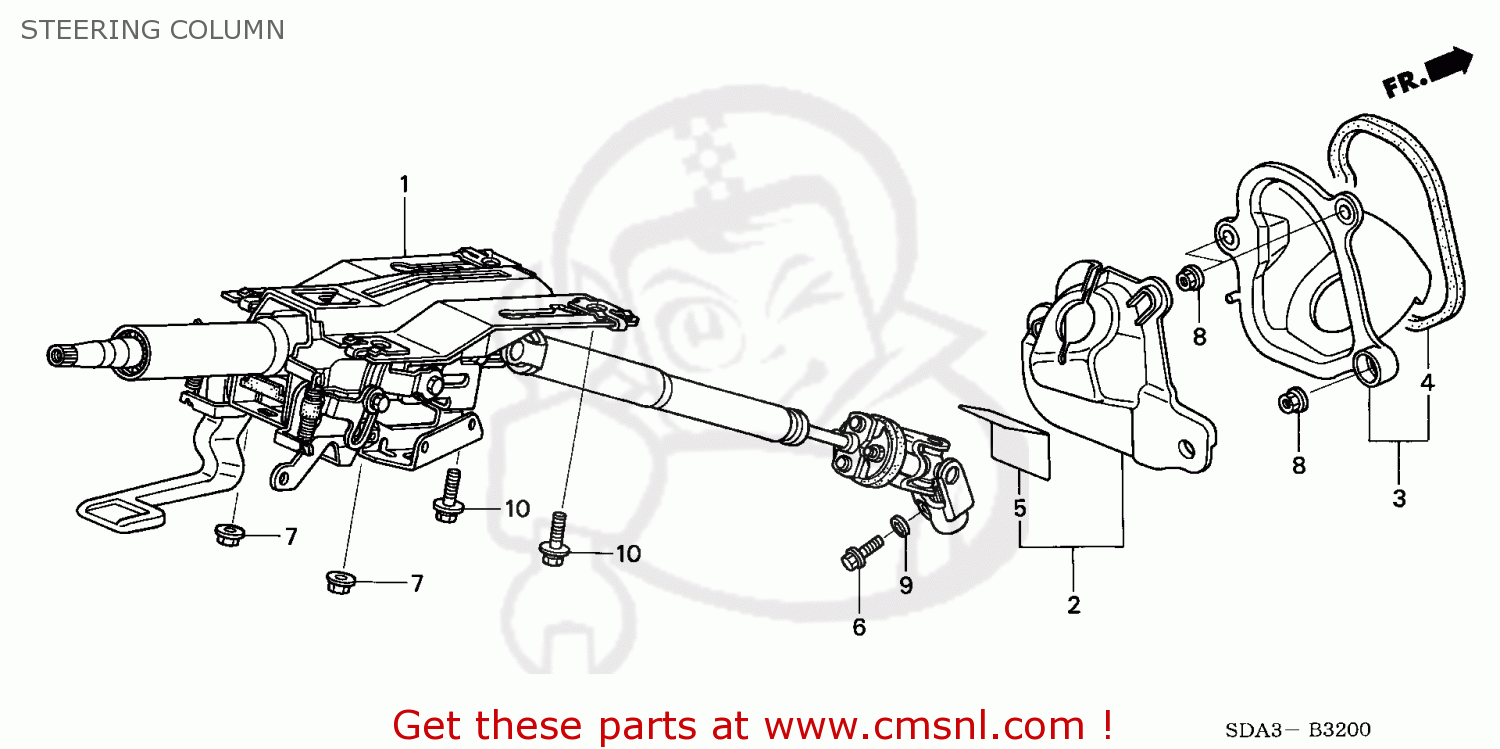 STEERING COLUMN

FR.

1

8

4

8

3

5

2

10

10

7

7

9

6

Get these parts at www.cmsnl.com !

SDA3— B3200