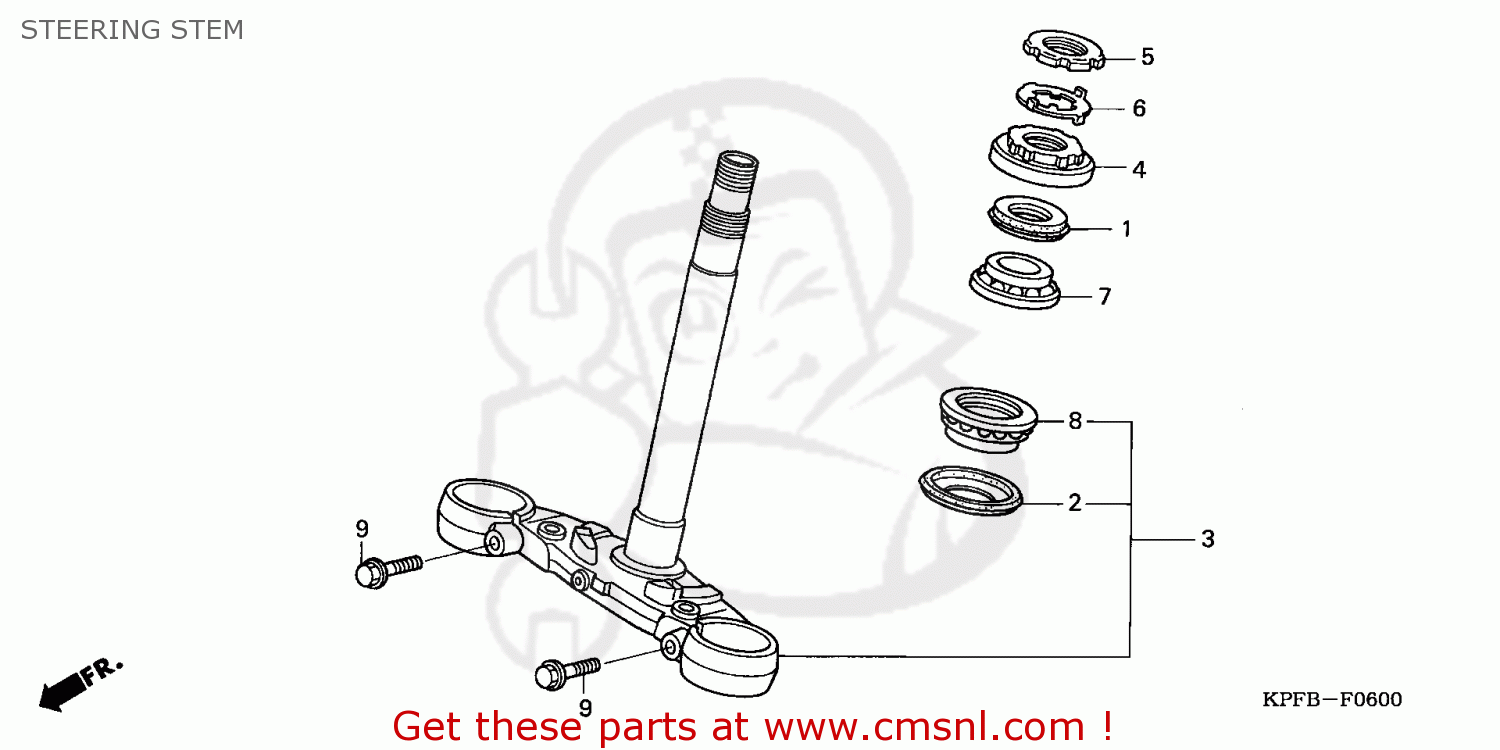 STEERING STEM

5
6
4
1
7
8
2
3
9
9
FR.

KPFB—F0600

Get these parts at www.cmsnl.com !