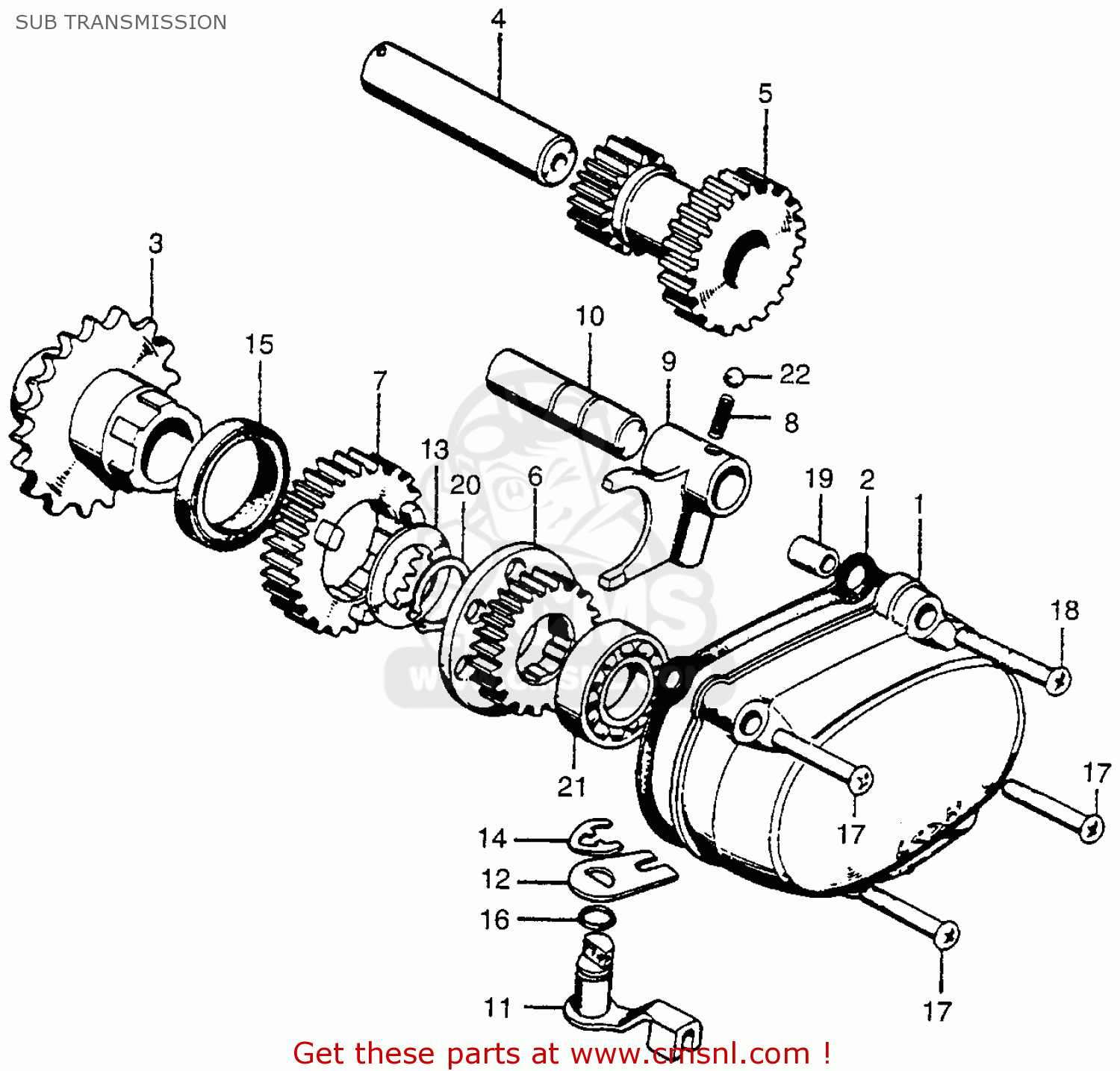 SUB TRANSMISSION

4
5
3
15
7
10
9
22
8
13
20
6
19
2
1
18
21
17
17
14
12
16
11
17

Get these parts at www.cmsnl.com !