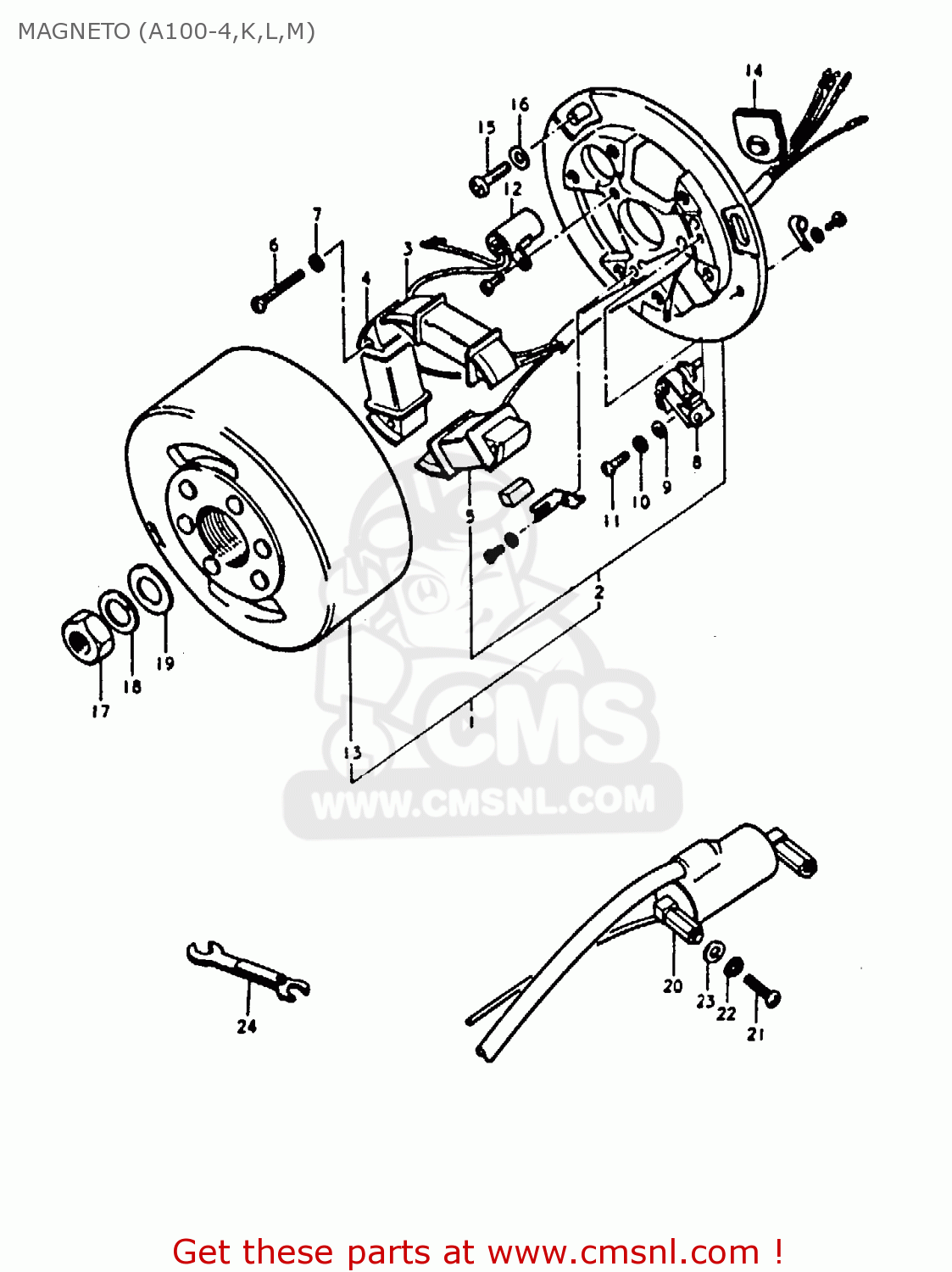 MAGNETO (A100-4,K,L,M)

14
16
15
12
7
6
3
4
8
9
10
11
5
2
1
13
19
18
17
CMS
WWW.CMSNL.COM
20
23
22
21
24

Get these parts at www.cmsnl.com !