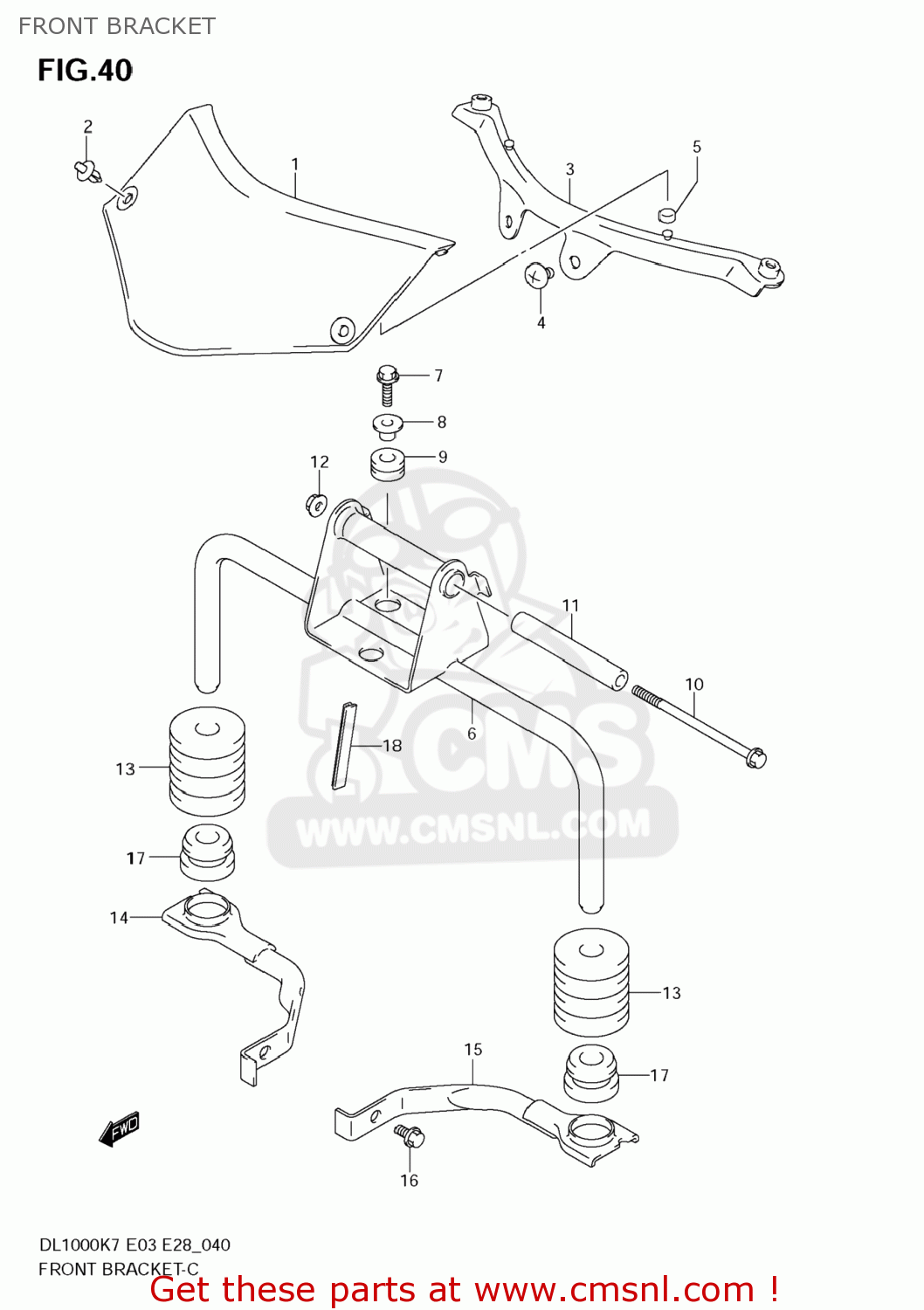 FRONT BRACKET

FIG.40

2
1
3
5
4
7
8
9
12
11
10
6
18
13
17
14
13
15
17
16
FWD

CMS
WWW.CMSNL.COM

DL1000K7 E03 E28_040
FRONT BRACKET-C

Get these parts at www.cmsnl.com !