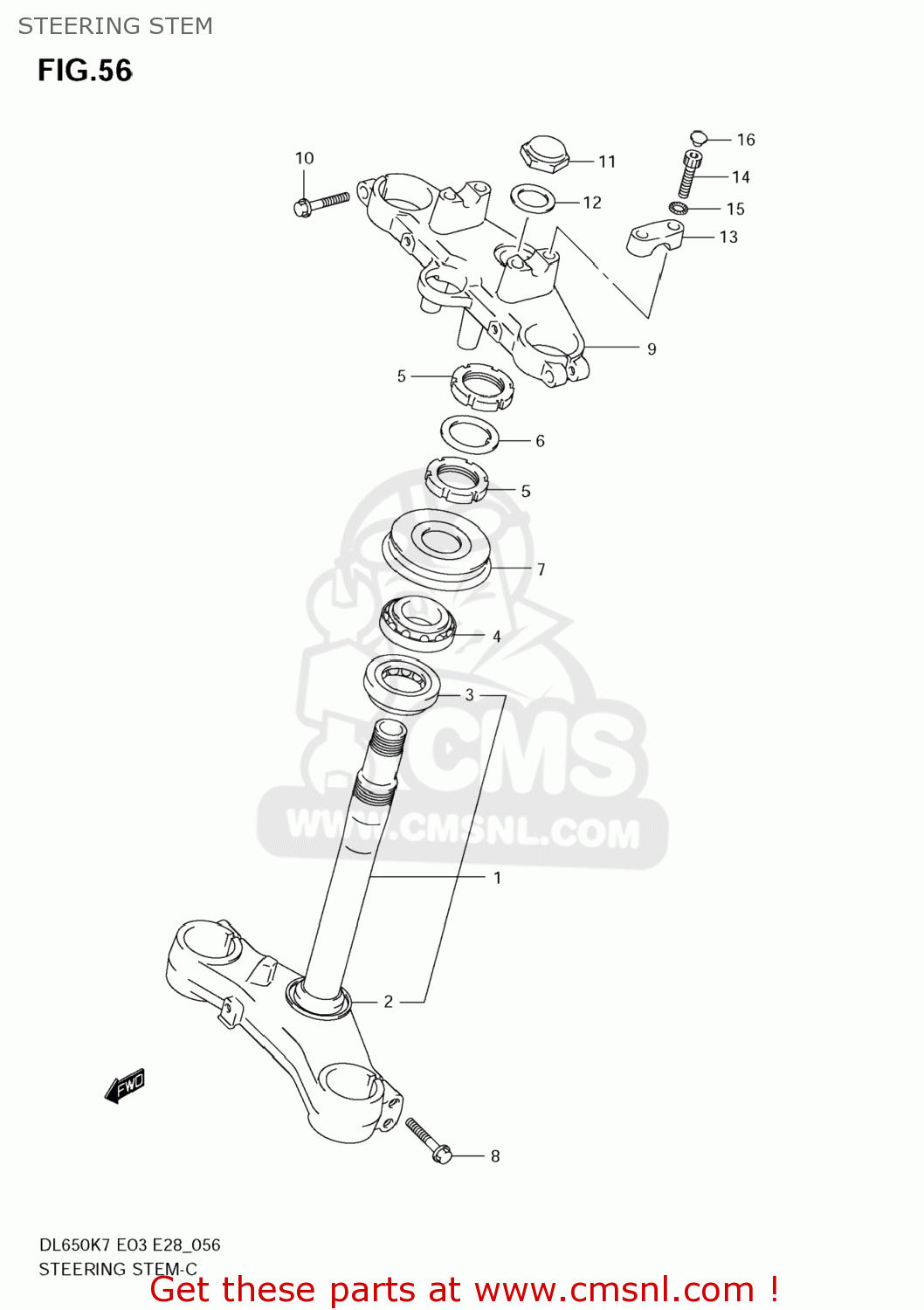 STEERING STEM

FIG.56

10
11
12
16
14
15
13
9
5
6
5
7
4
3
1
2
8

FWD

CMS
WWW.CMSNL.COM

DL650K7 E03 E28_056
STEERING STEM-C

Get these parts at www.cmsnl.com !