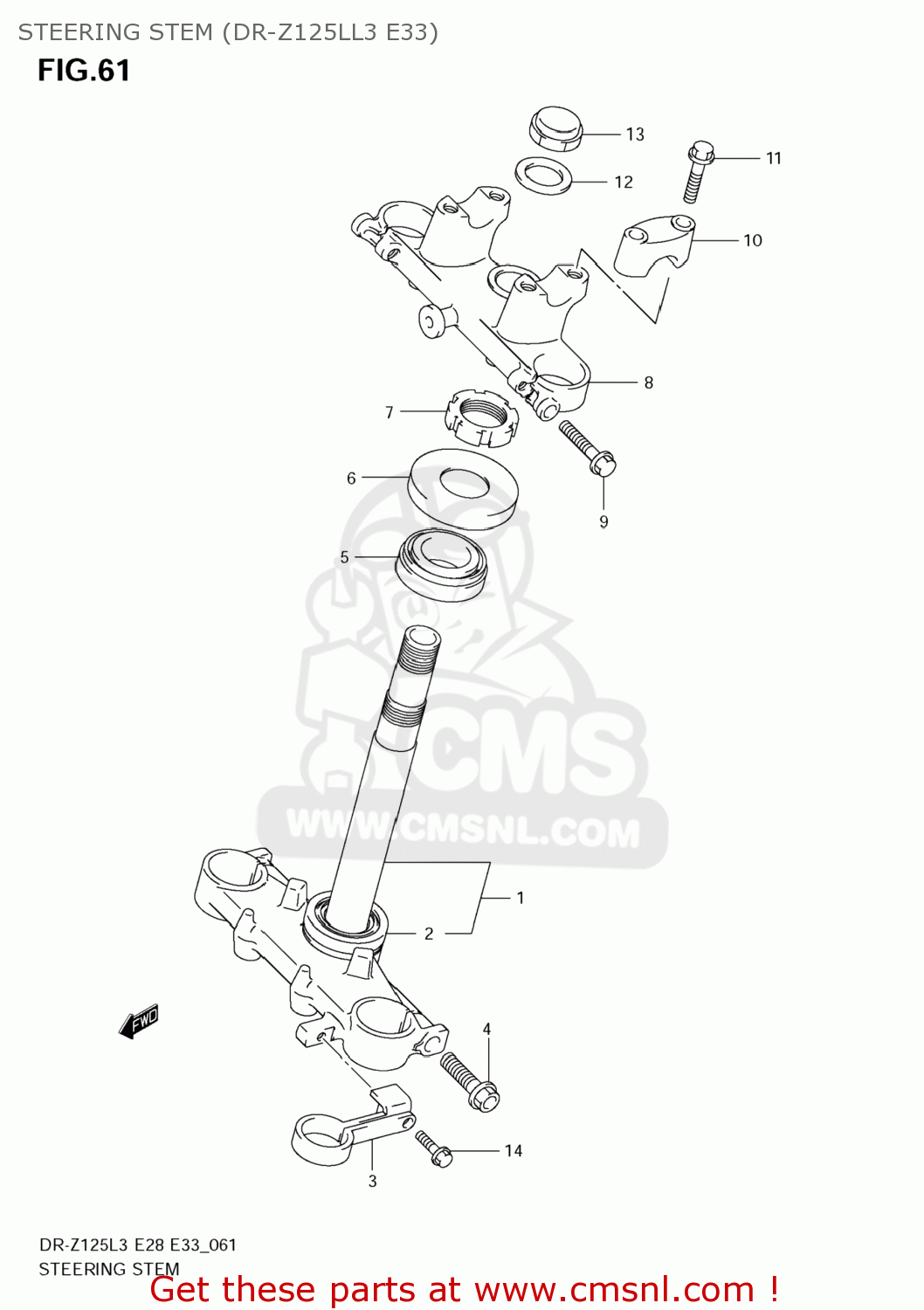 STEERING STEM (DR-Z125LL3 E33)

FIG.61

13
11
12
10
8
7
6
9
5
CMS
WWW.CMSNL.COM
1
2
FWD
4
14
3

DR-Z125L3 E28 E33_061
STEERING STEM
Get these parts at www.cmsnl.com !