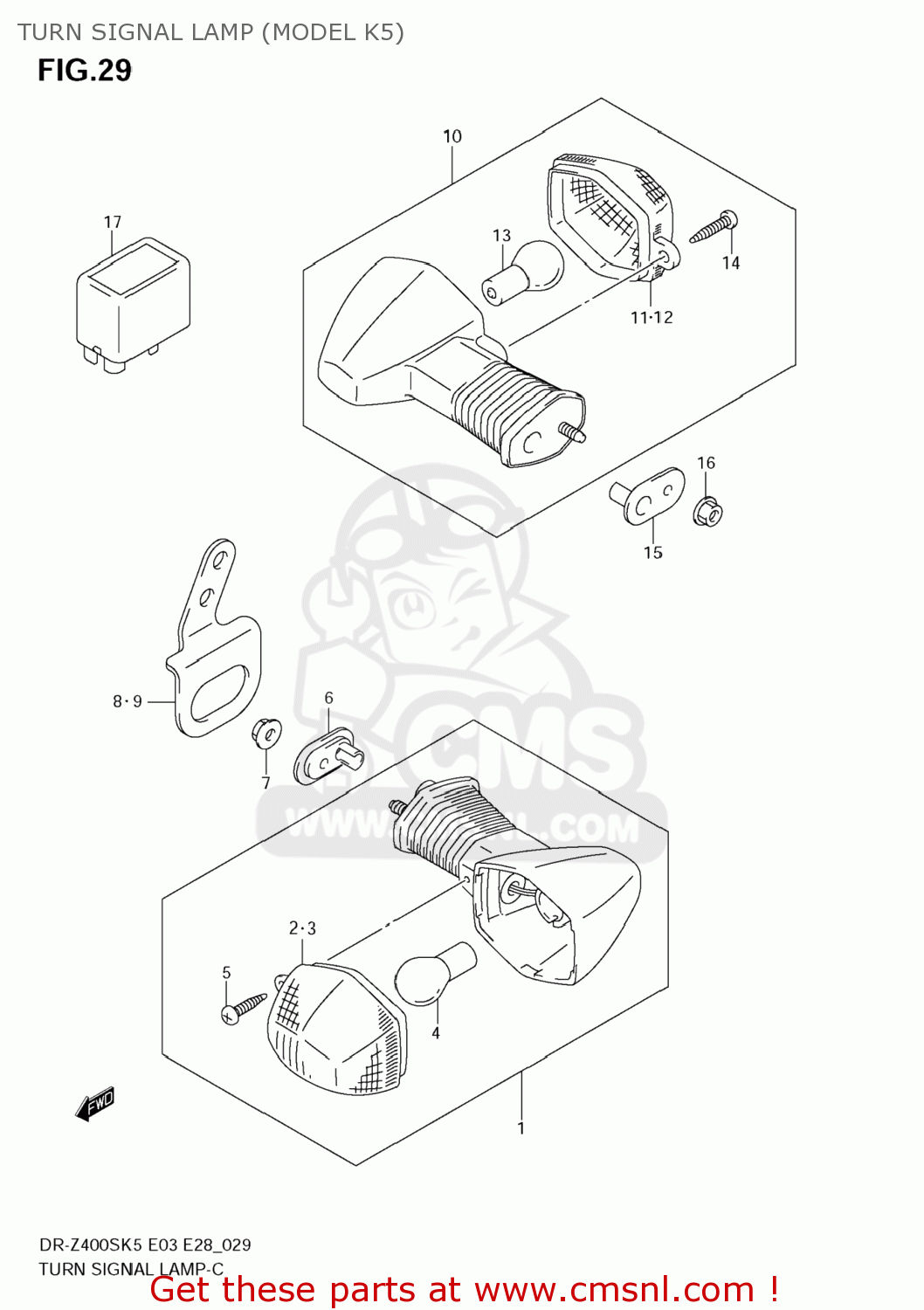 TURN SIGNAL LAMP (MODEL K5)

FIG.29

10

17

13

14

11·12

16

15

8·9

6

7

CMS

WWW.CMSNL.COM

2·3

5

4

FWD

1

DR-Z400SK5 E03 E28_029

TURN SIGNAL LAMP-C

Get these parts at www.cmsnl.com !