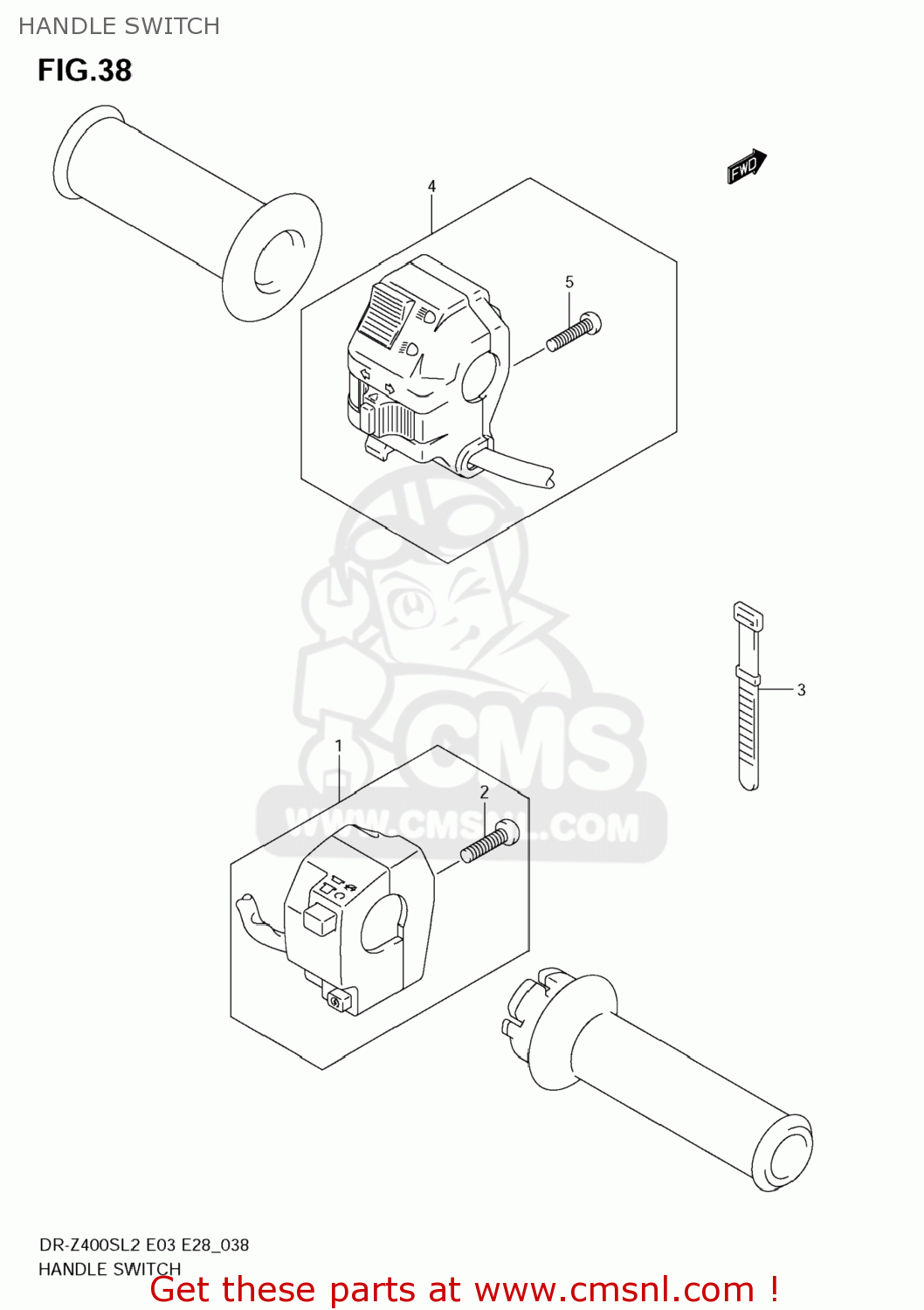 HANDLE SWITCH

FIG.38

FWD

4

5

3

1

2

CMS
WWW.CMSNL.COM

DR-Z400SL2 E03 E28_038
HANDLE SWITCH

Get these parts at www.cmsnl.com !