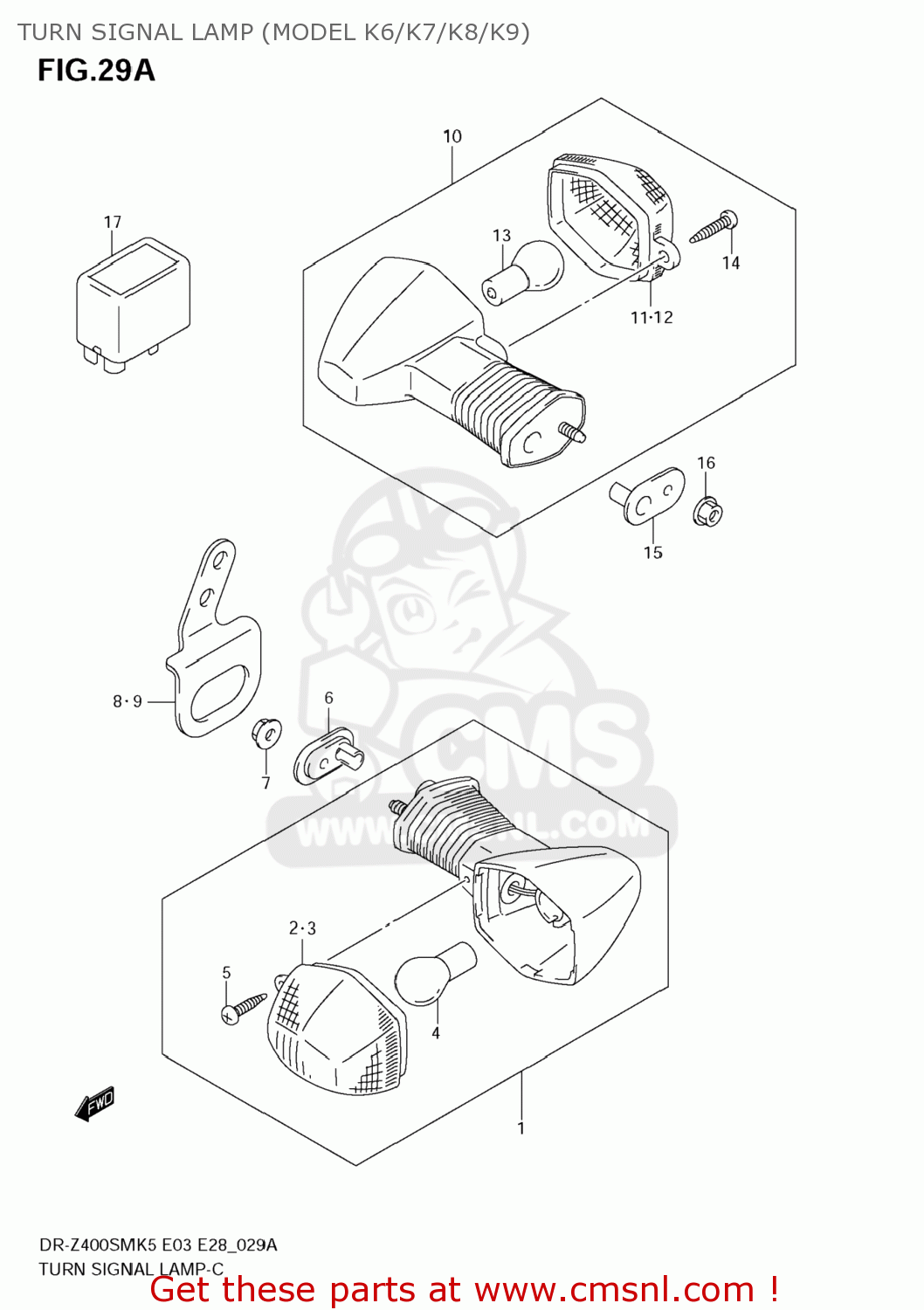 TURN SIGNAL LAMP (MODEL K6/K7/K8/K9)

FIG.29A

10

17

13

14

11·12

16

15

8·9

6

7

CMS

WWW.CMSNL.COM

2·3

5

4

FWD

1

DR-Z400SMK5 E03 E28_029A

TURN SIGNAL LAMP-C

Get these parts at www.cmsnl.com !