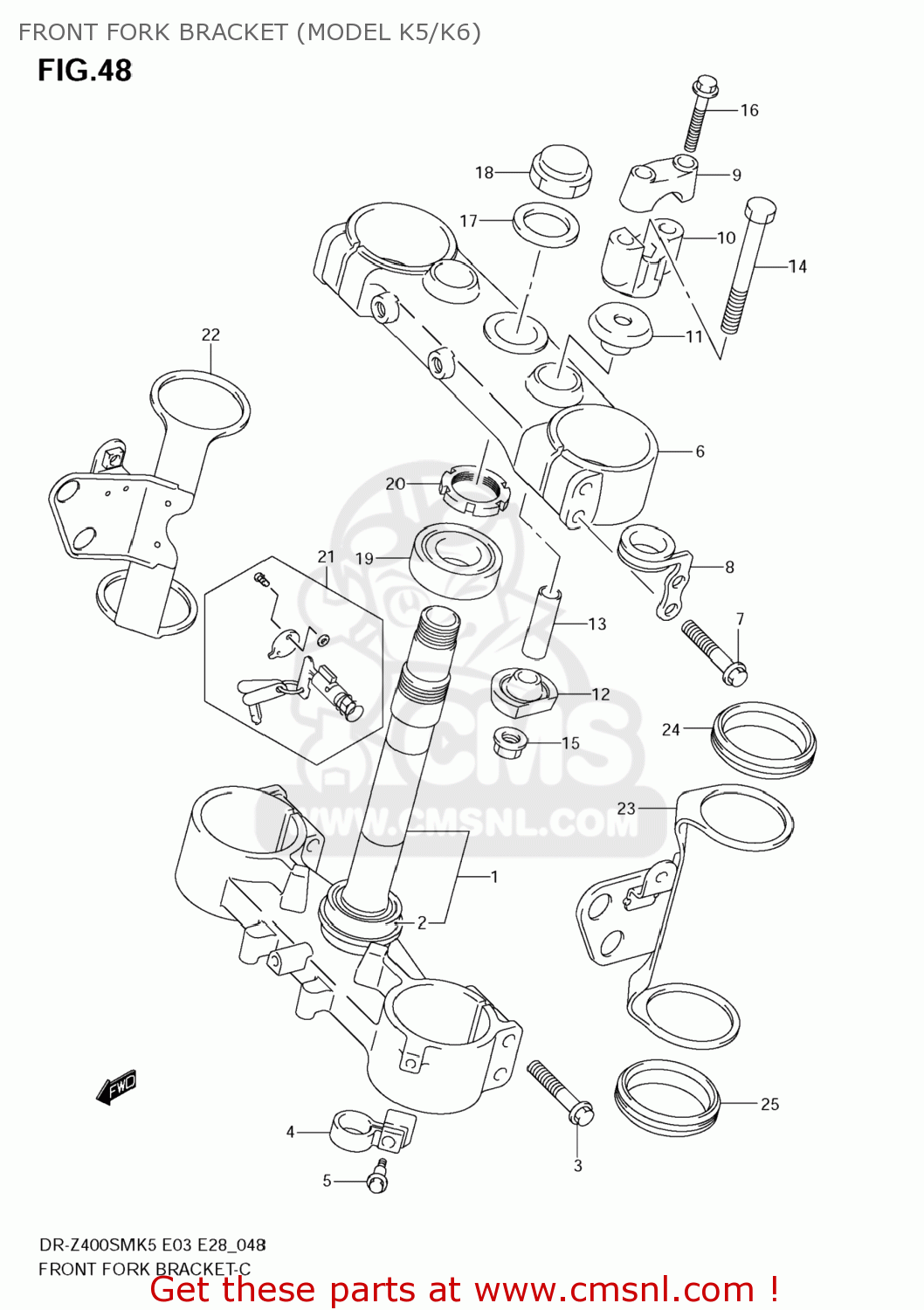 FRONT FORK BRACKET (MODEL K5/K6)

FIG.48

16
18
9
17
10
14
11
22
6
20
21
19
8
13
7
12
24
15
CMS
WWW.CMSNL.COM
23
1
2
FWD
25
4
3
5

DR-Z400SMK5 E03 E28_048
FRONT FORK BRACKET-C

Get these parts at www.cmsnl.com !