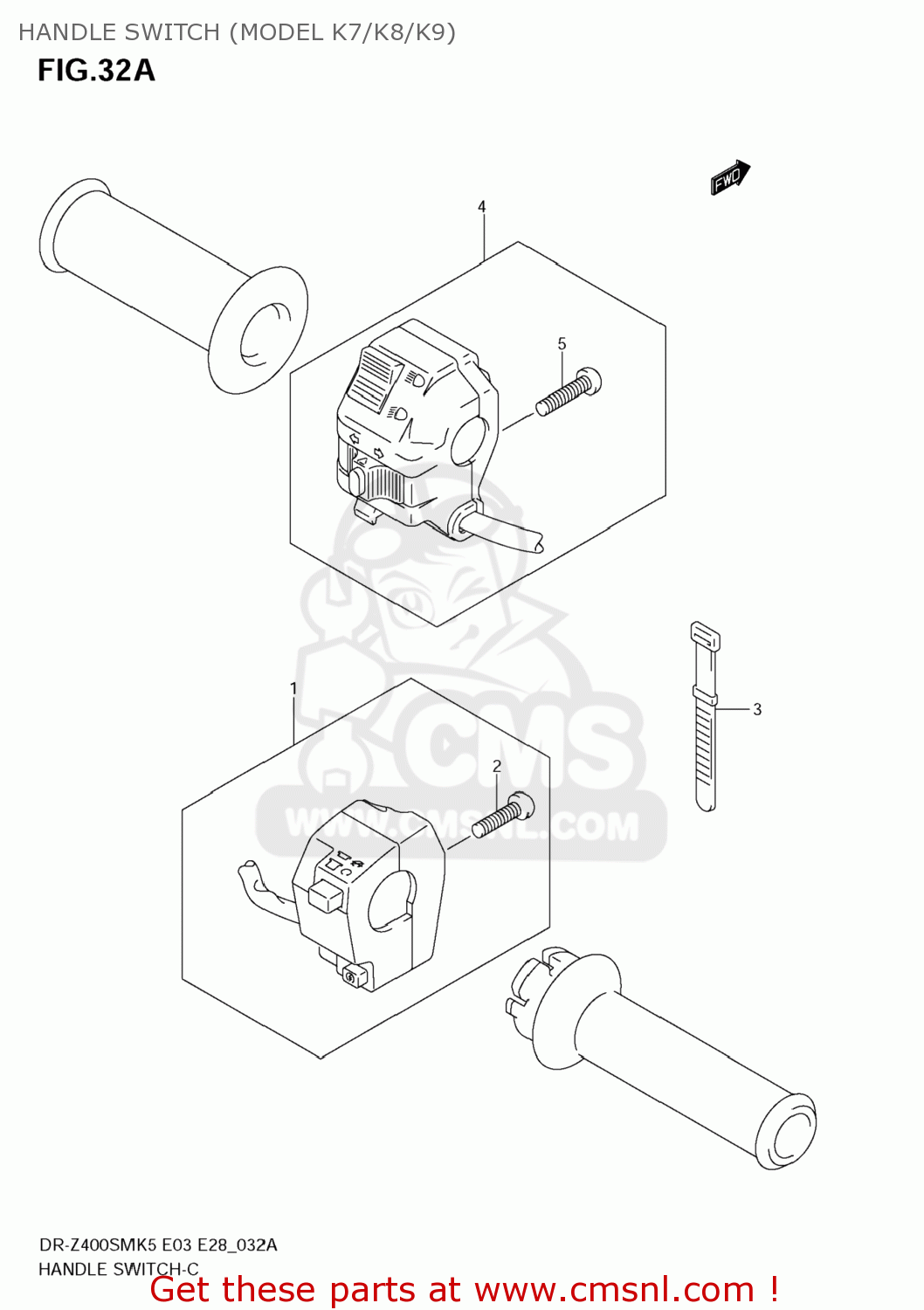 HANDLE SWITCH (MODEL K7/K8/K9)

FIG.32A

FWD

4

5

1

2

3

CMS

WWW.CMSNL.COM

DR-Z400SMK5 E03 E28_032A
HANDLE SWITCH-C

Get these parts at www.cmsnl.com !