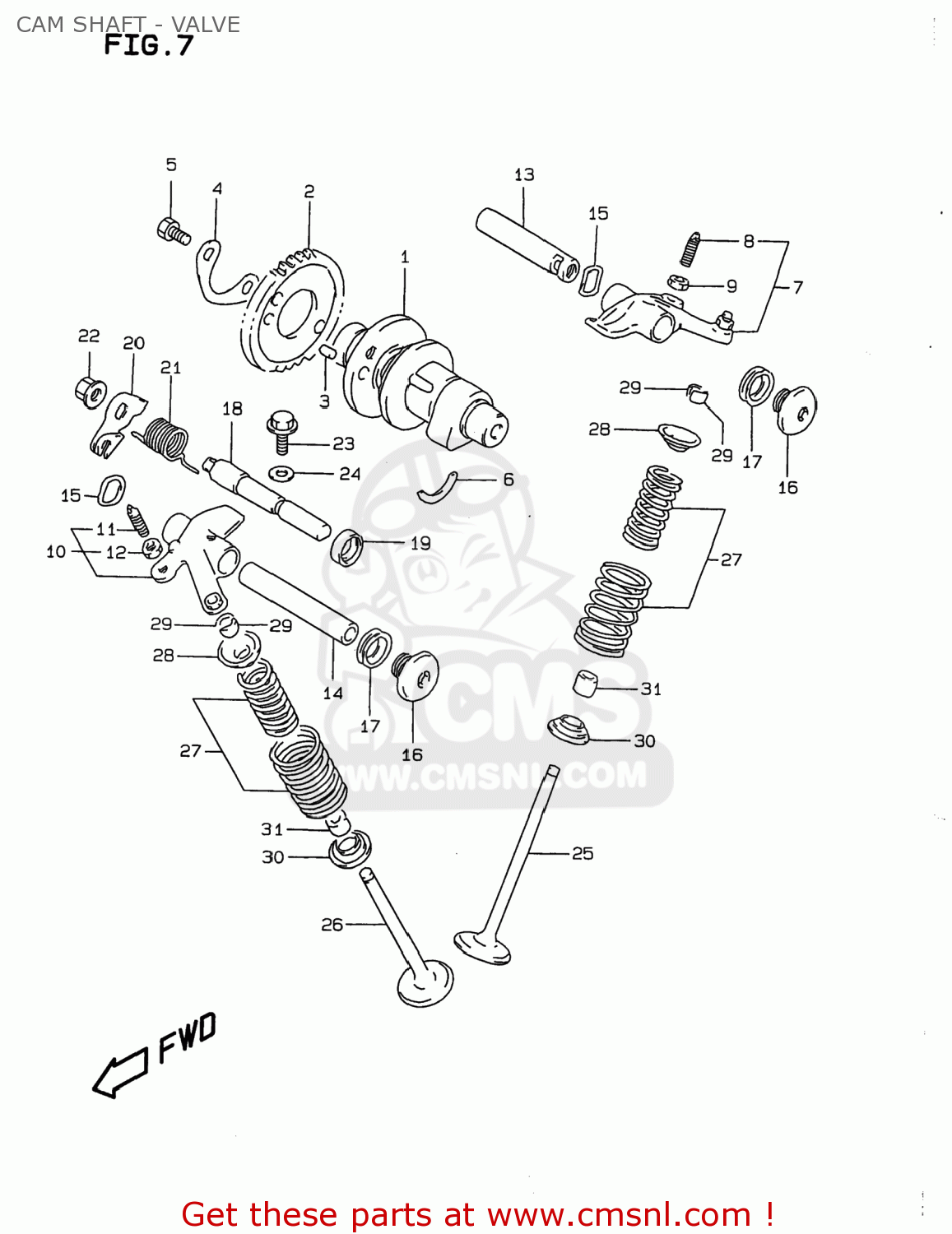 CAM SHAFT - VALVE
FIG.7

5
4
2
13
15
1
8
9
7
22
20
21
3
29
28
29
17
16
18
23
24
6
15
11
10
12
19
27
29
29
28
14
17
16
31
30
27
31
30
25
26

CMS
WWW.CMSNL.COM

FWD

Get these parts at www.cmsnl.com !