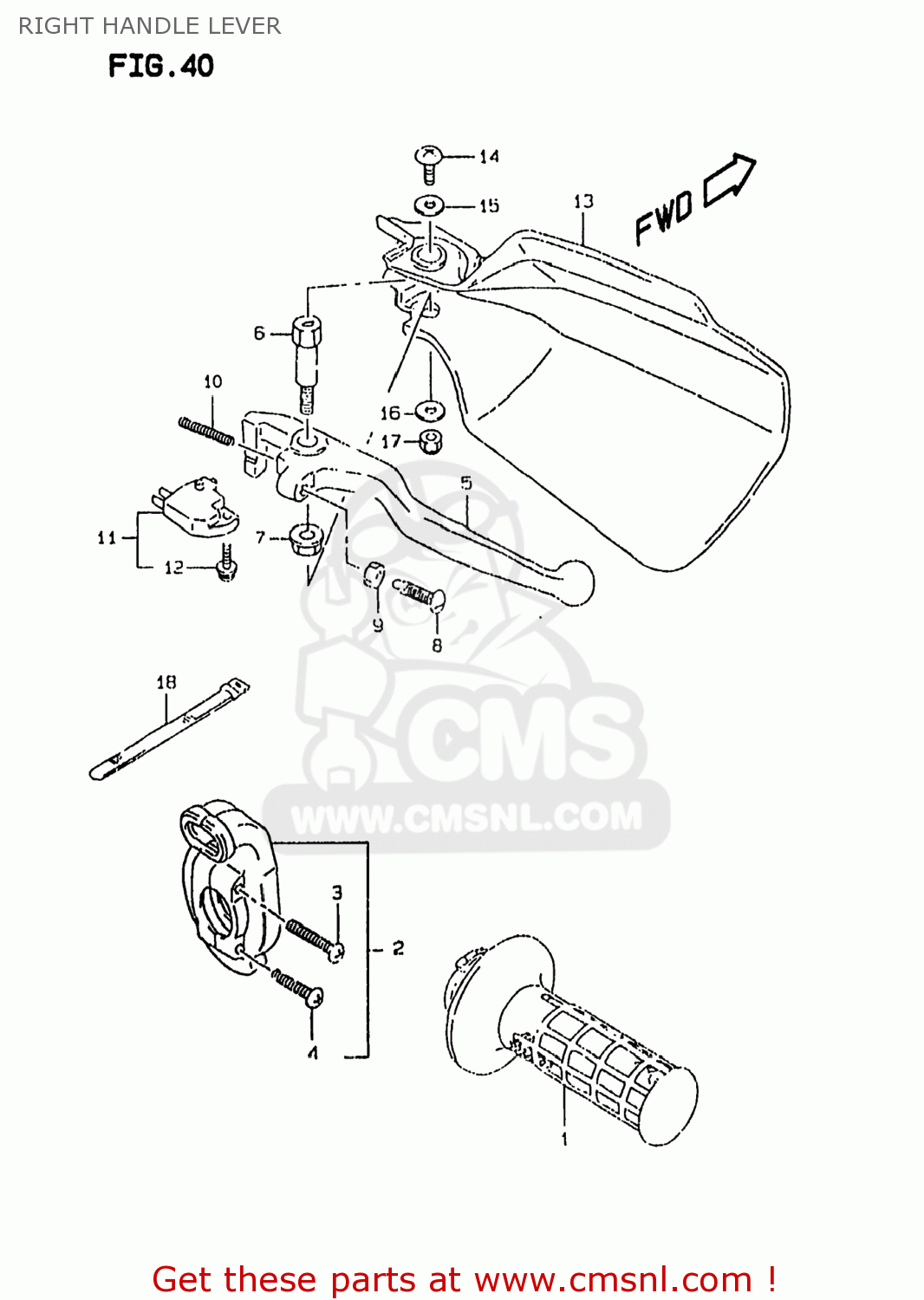 RIGHT HANDLE LEVER

FIG.40

14
15
13
FWD
6
10
16
17
5
11
7
12
9
8
18
CMS
WWW.CMSNL.COM
3
2
4
1

Get these parts at www.cmsnl.com !