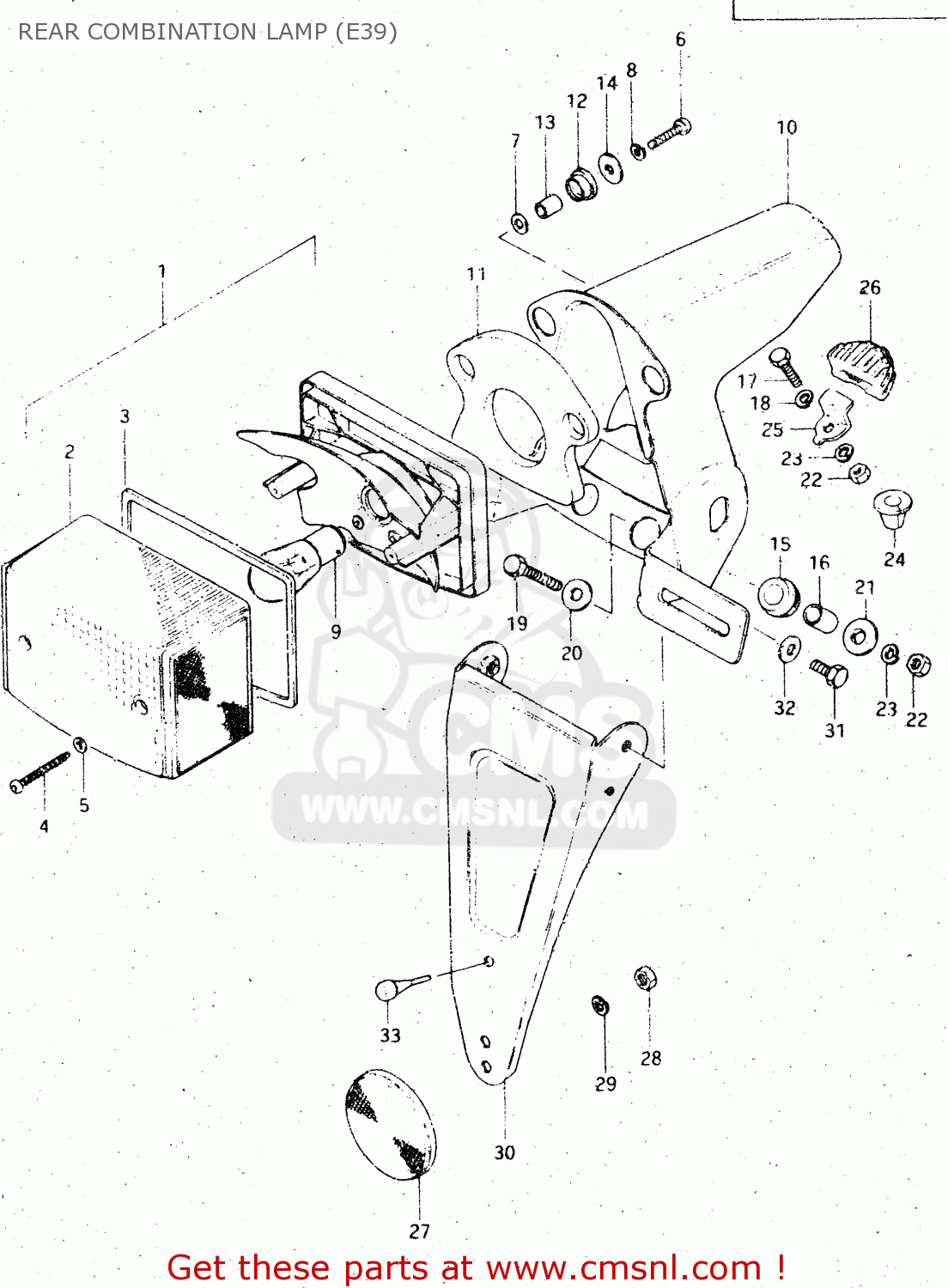 REAR COMBINATION LAMP (E39)

6
8
14
12
13
7
10
1
11
26
17
18
25
23
22
3
2
24
15
16
21
9
19
20
32
31
23
22
5
4
CMS
WWW.CMSNL.COM
33
28
29
30
27

Get these parts at www.cmsnl.com !