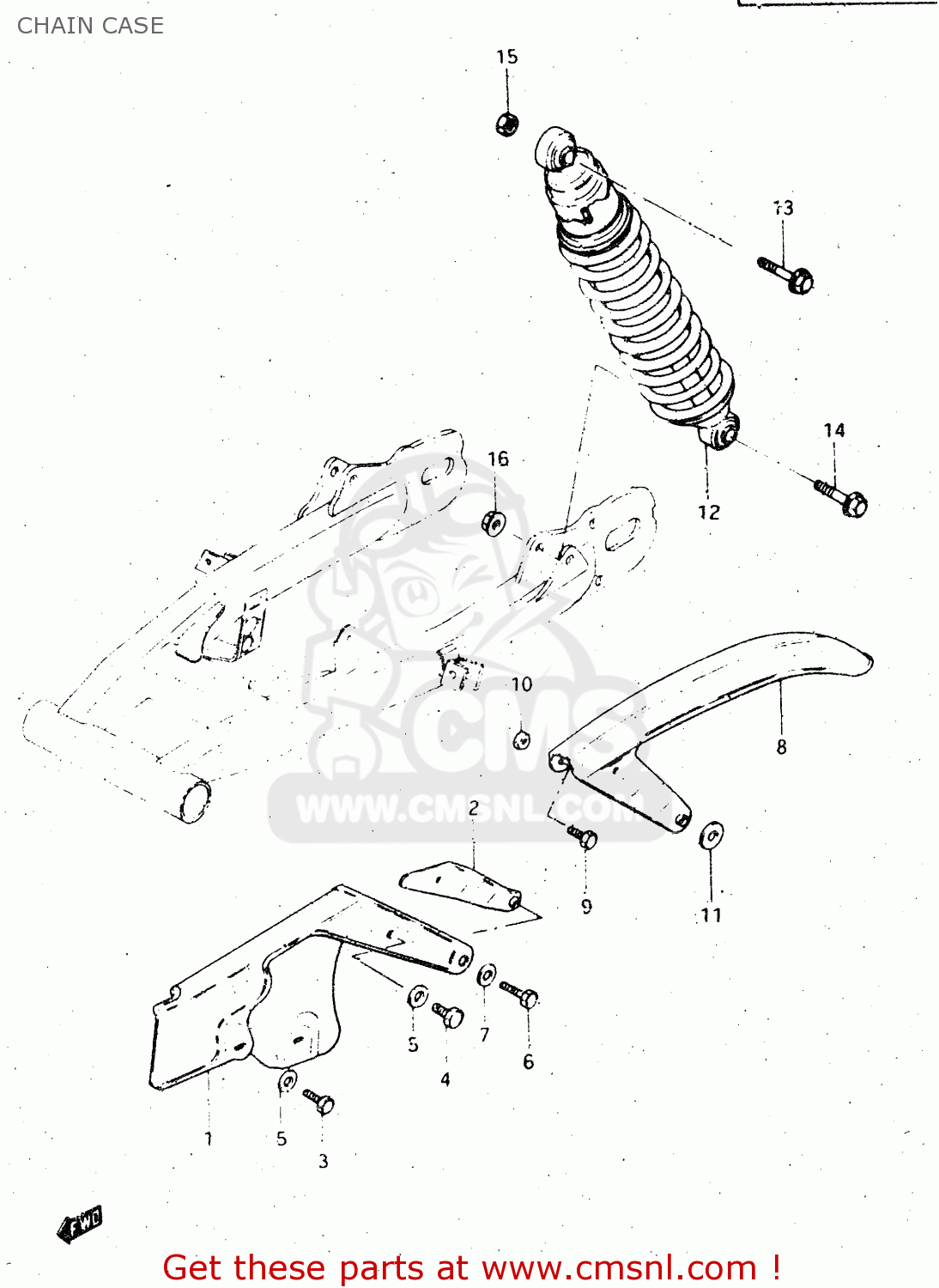 CHAIN CASE

15
13
14
16
12
10
8
CMS
WWW.CMSNL.COM
2
9
11
5
7
6
4
1
5
3
FWD

Get these parts at www.cmsnl.com !