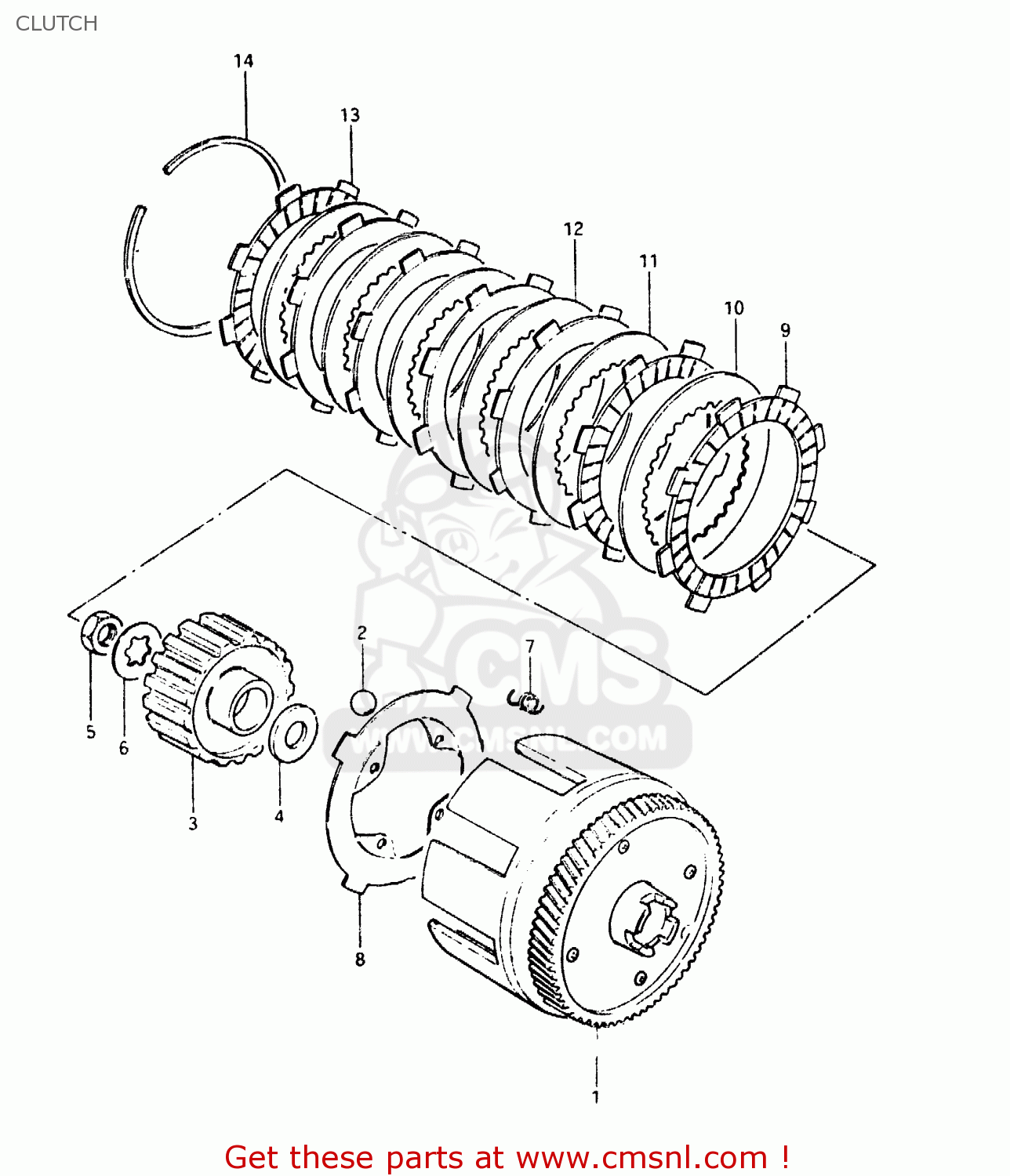 CLUTCH

14
13
12
11
10
9
2
7
5
6
3
4
8
1

CMS
WWW.CMSNL.COM

Get these parts at www.cmsnl.com !