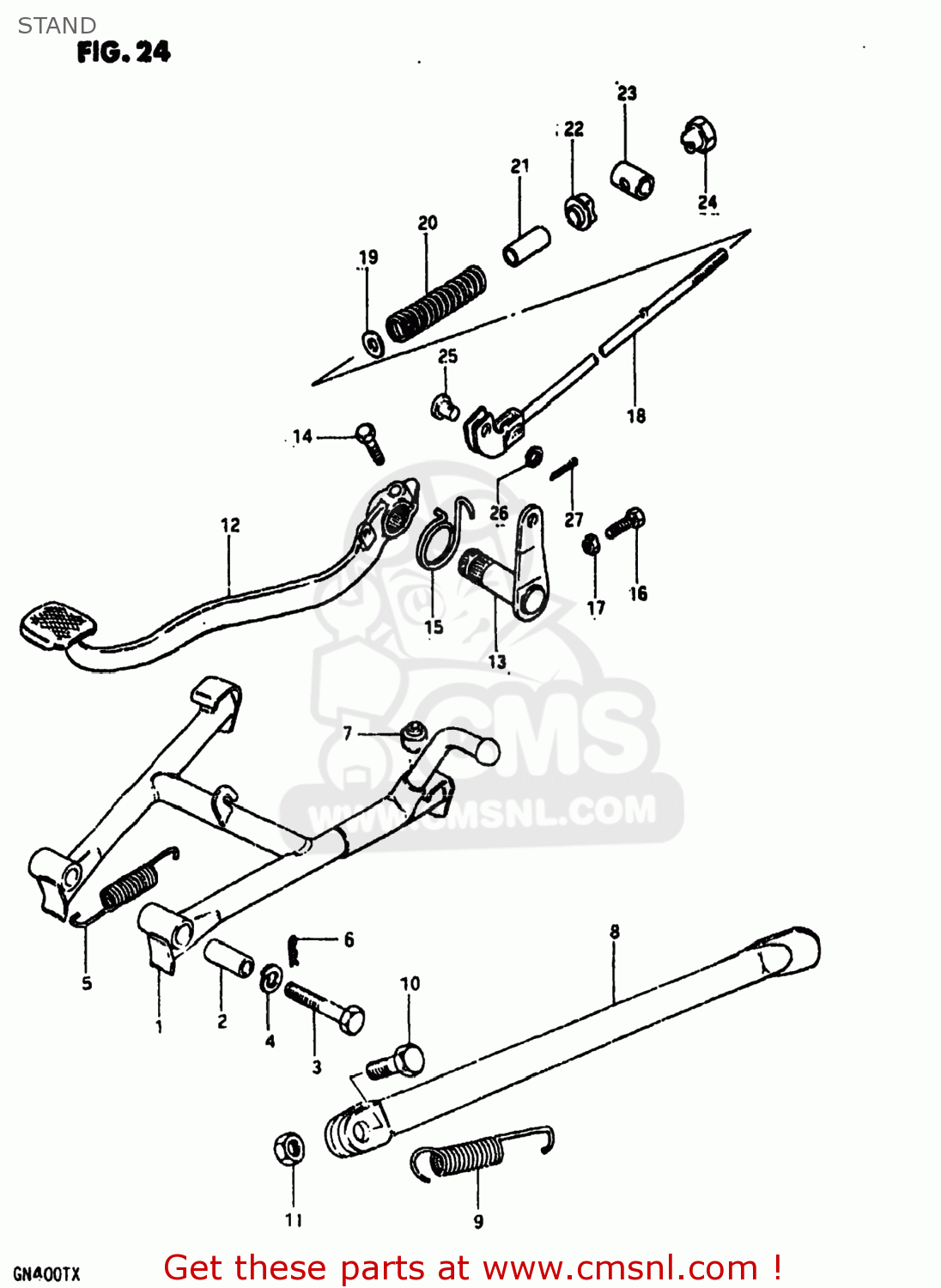 STAND

FIG. 24

23
22
21
24
20
19
25
18
14
26
27
12
16
17
15
13
7
CMS
WWW.CMSNL.COM
6
8
5
1
2
4
3
10
11
9

GN400TX

Get these parts at www.cmsnl.com !