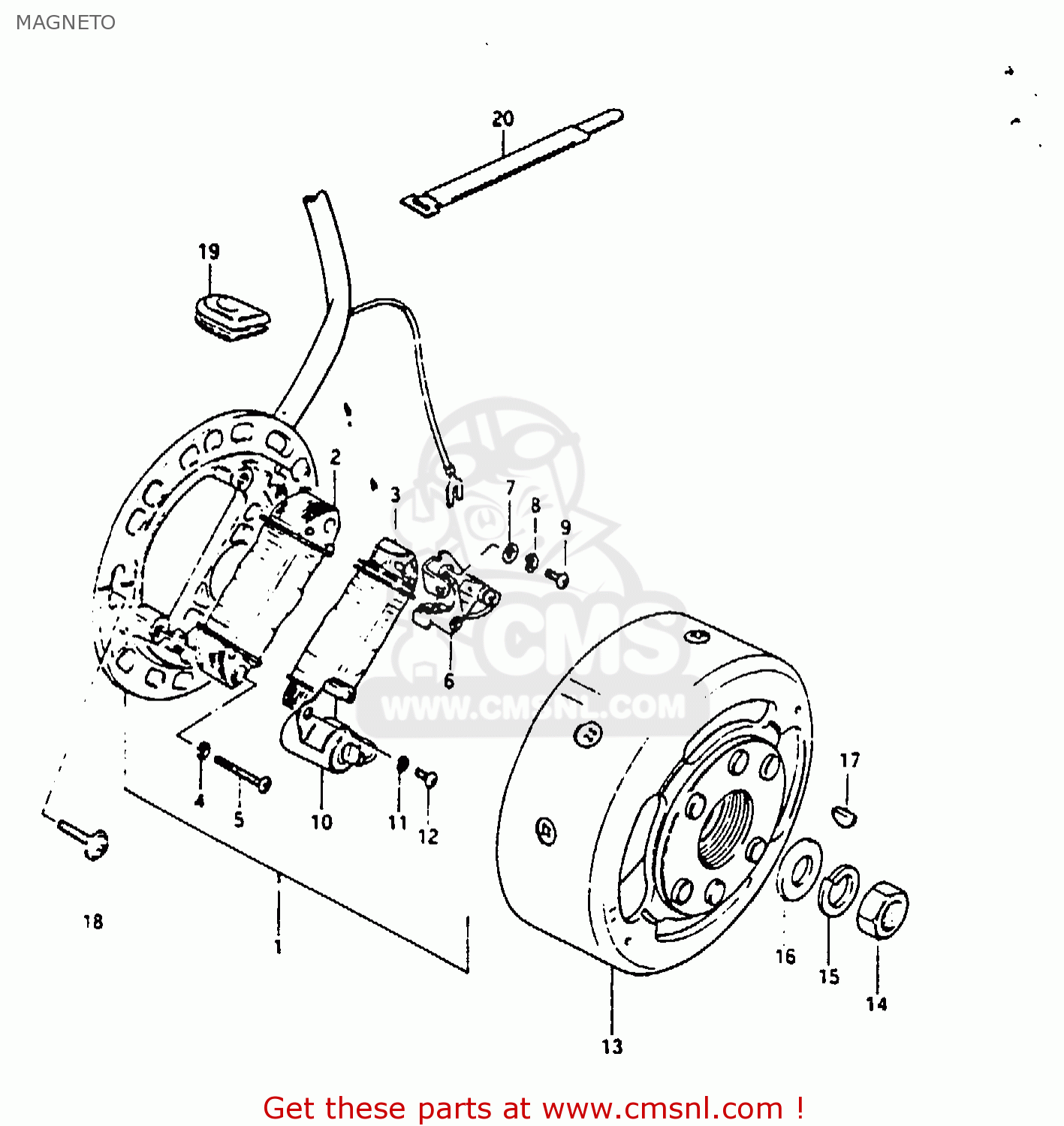 MAGNETO

20

19

2

3

7

8

9

6

CMS
WWW.CMSNL.COM

17

4

5

10

11

12

18

1

16

15

14

13

Get these parts at www.cmsnl.com !