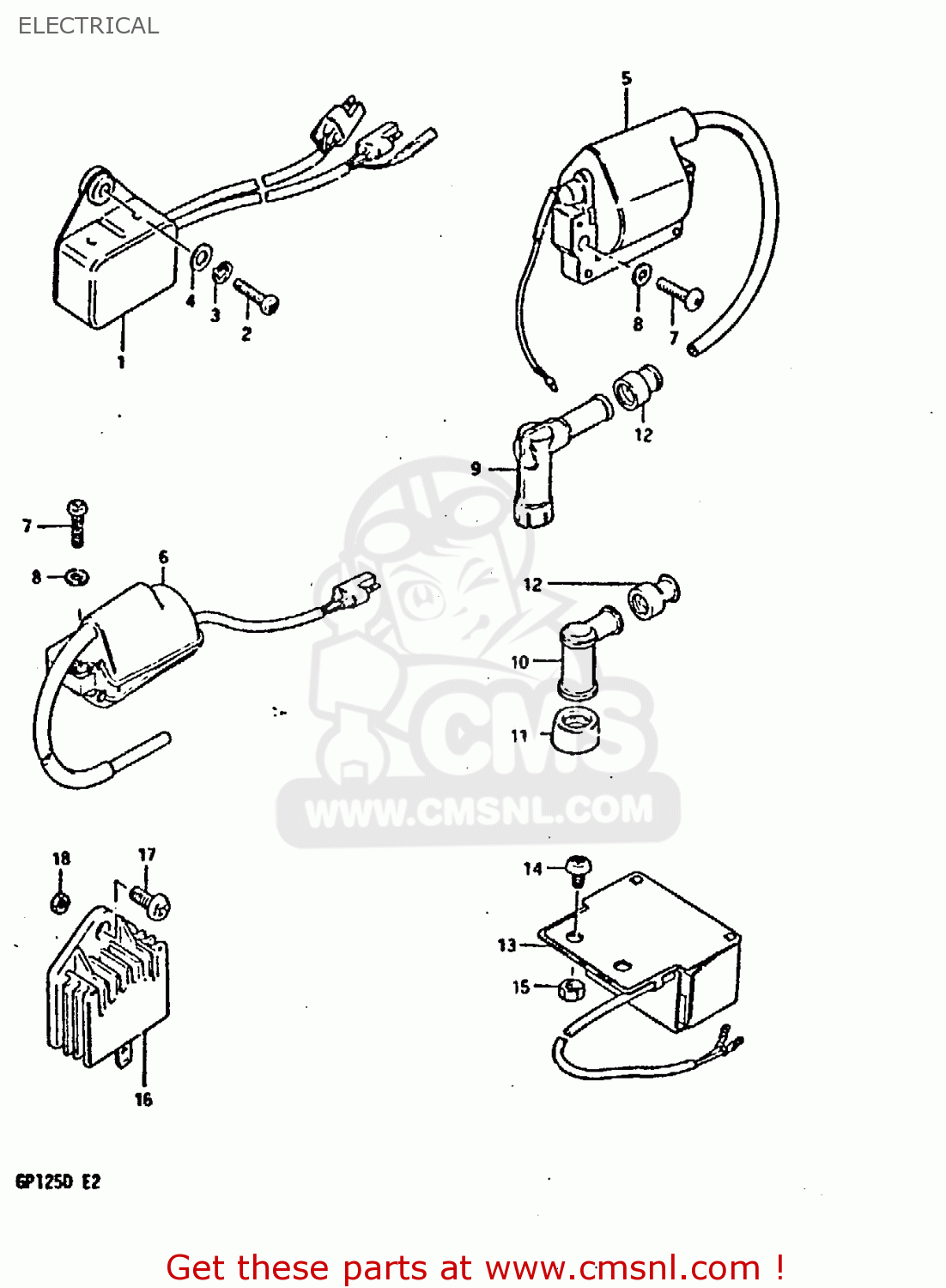 ELECTRICAL

5

4 3 2

1

8 7

12

9

7

8

6

12

10

11

CMS
WWW.CMSNL.COM

18 17

14

13

15

16

GP125D E2

Get these parts at www.cmsnl.com !