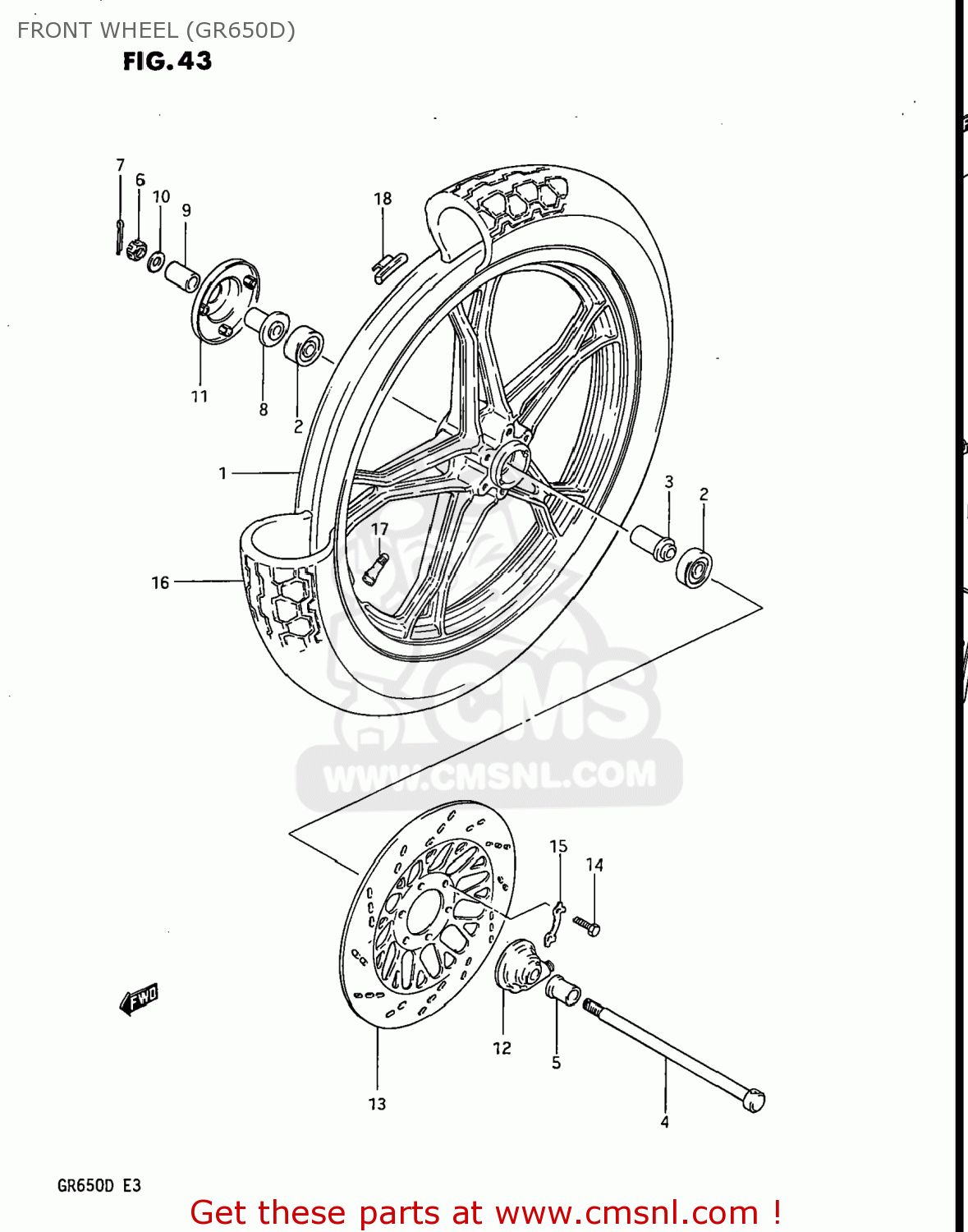 FRONT WHEEL (GR650D)

FIG.43

7
6
10
9
18
11
8
2
1
3
2
17
16
CMS
WWW.CMSNL.COM
15
14
FWD
12
5
13
4

GR650D E3

Get these parts at www.cmsnl.com !