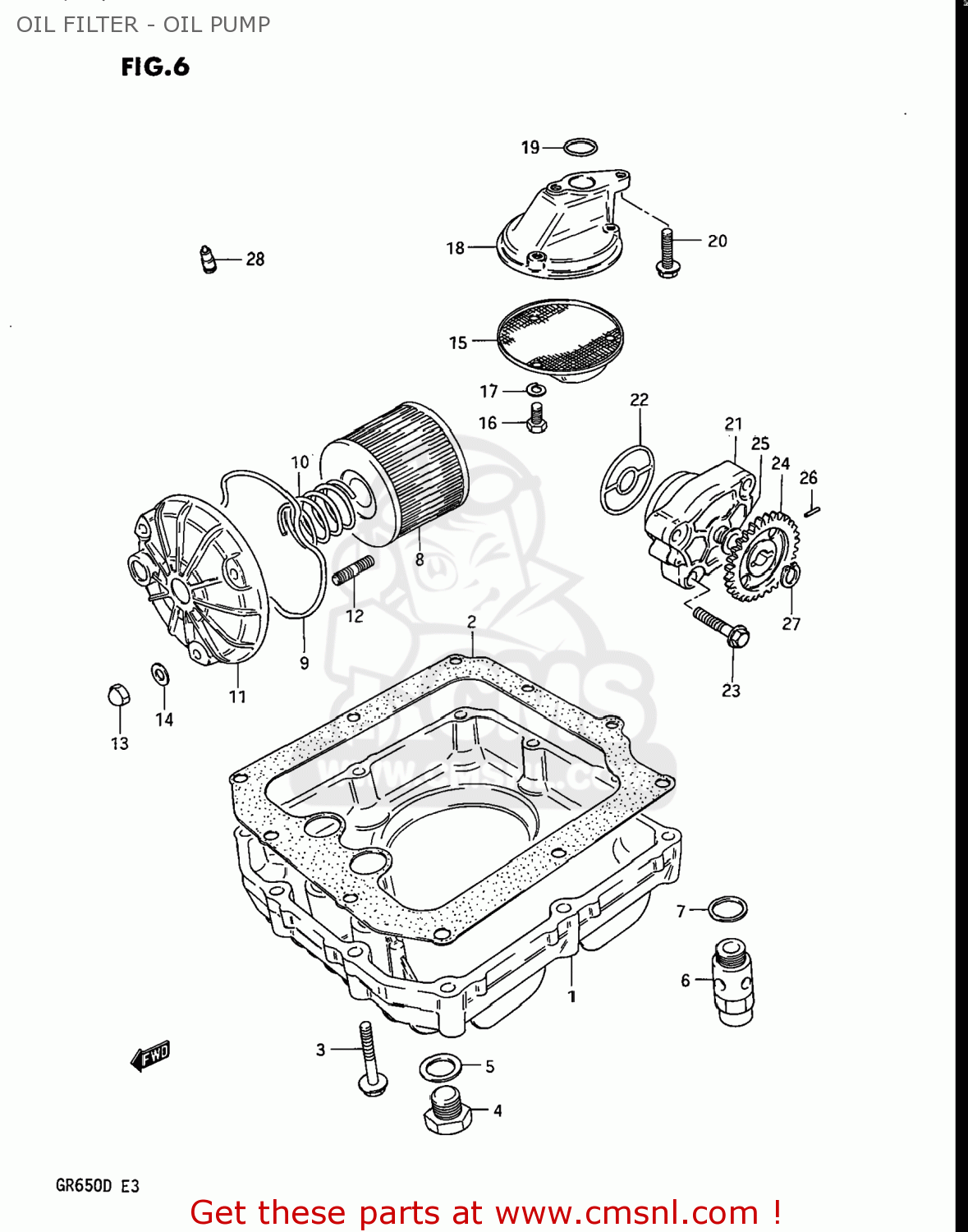 OIL FILTER - OIL PUMP

FIG.6

19
18
20
28
15
17
16
22
21
25
24
26
10
8
12
9
11
14
13
2
27
23
7
6
1
3
5
4
FWD

GR650D E3

Get these parts at www.cmsnl.com !