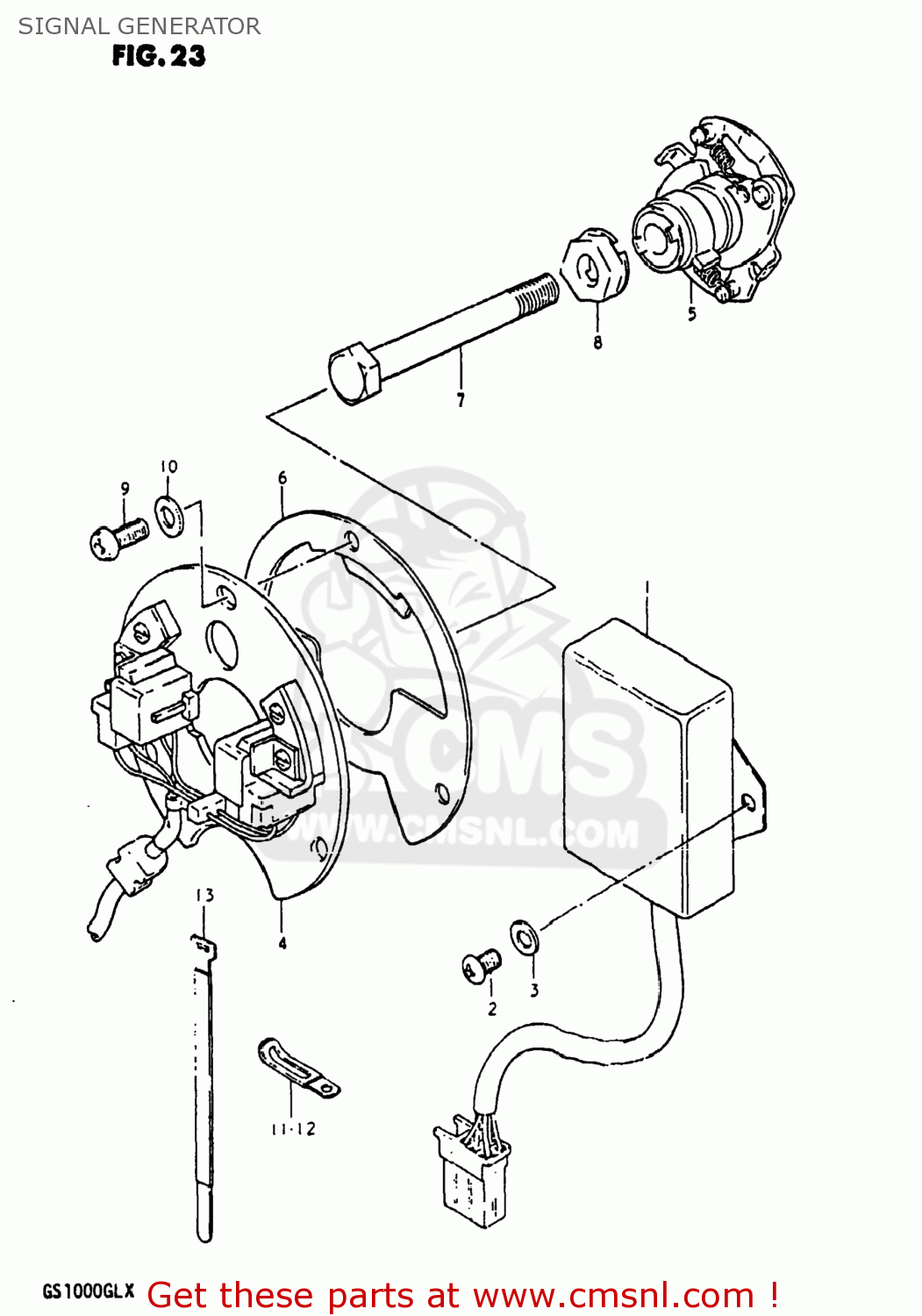 SIGNAL GENERATOR
FIG. 23

5
8
7
10
9
6
1
CMS
WWW.CMSNL.COM
13
4
3
2
11·12

GS1000GLX Get these parts at www.cmsnl.com !