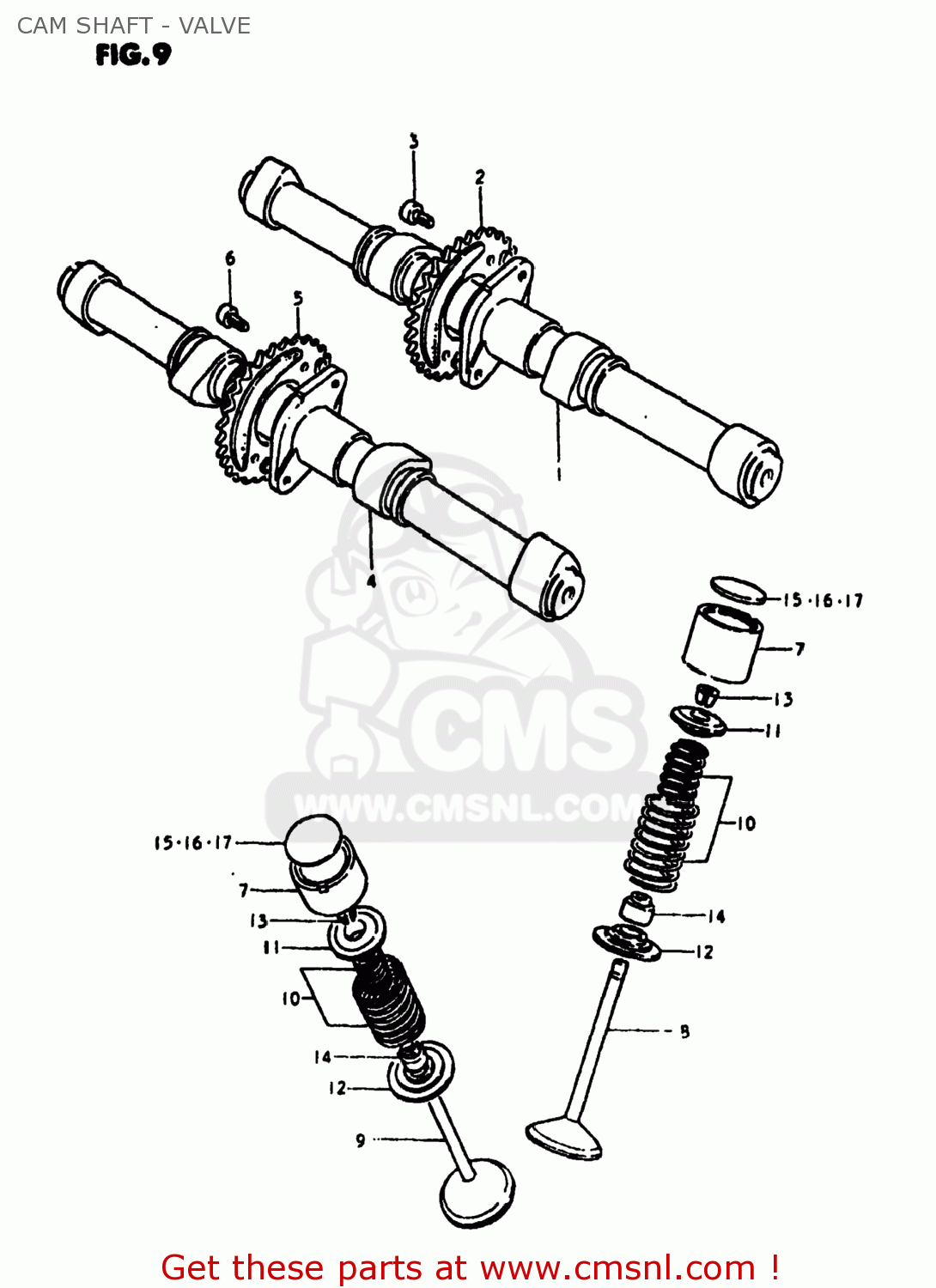 CAM SHAFT - VALVE
FIG.9

3
2
6
5
1
4
15·16·17
7
13
11
10
14
12
8
15·16·17
7
13
11
10
14
12
9

CMS
WWW.CMSNL.COM

Get these parts at www.cmsnl.com !