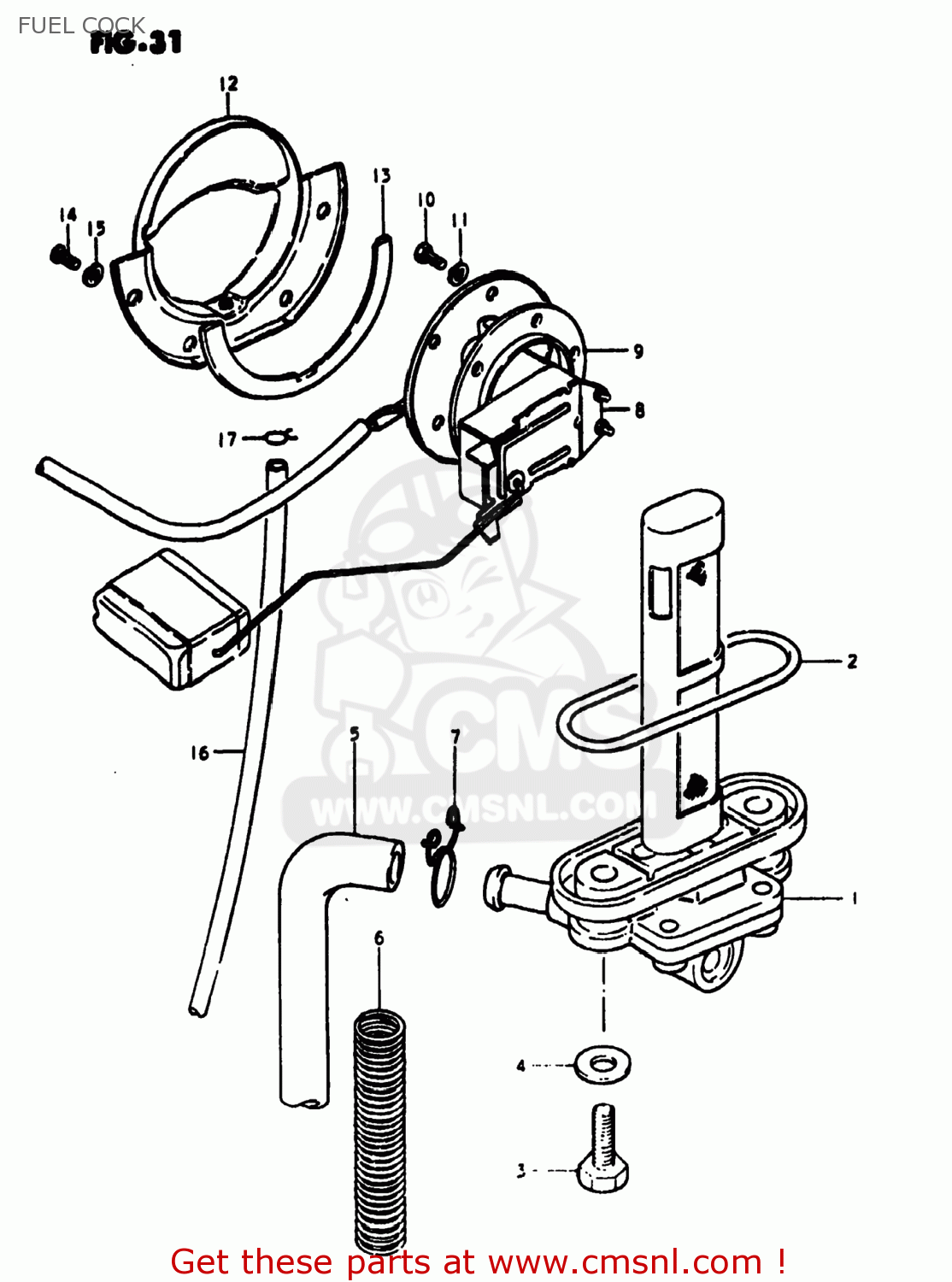 FUEL COCK
FIG.31
12
13
14
15
10
11
9
8
17
2
16
5
7
CMS
WWW.CMSNL.COM
1
6
4
3
Get these parts at www.cmsnl.com !