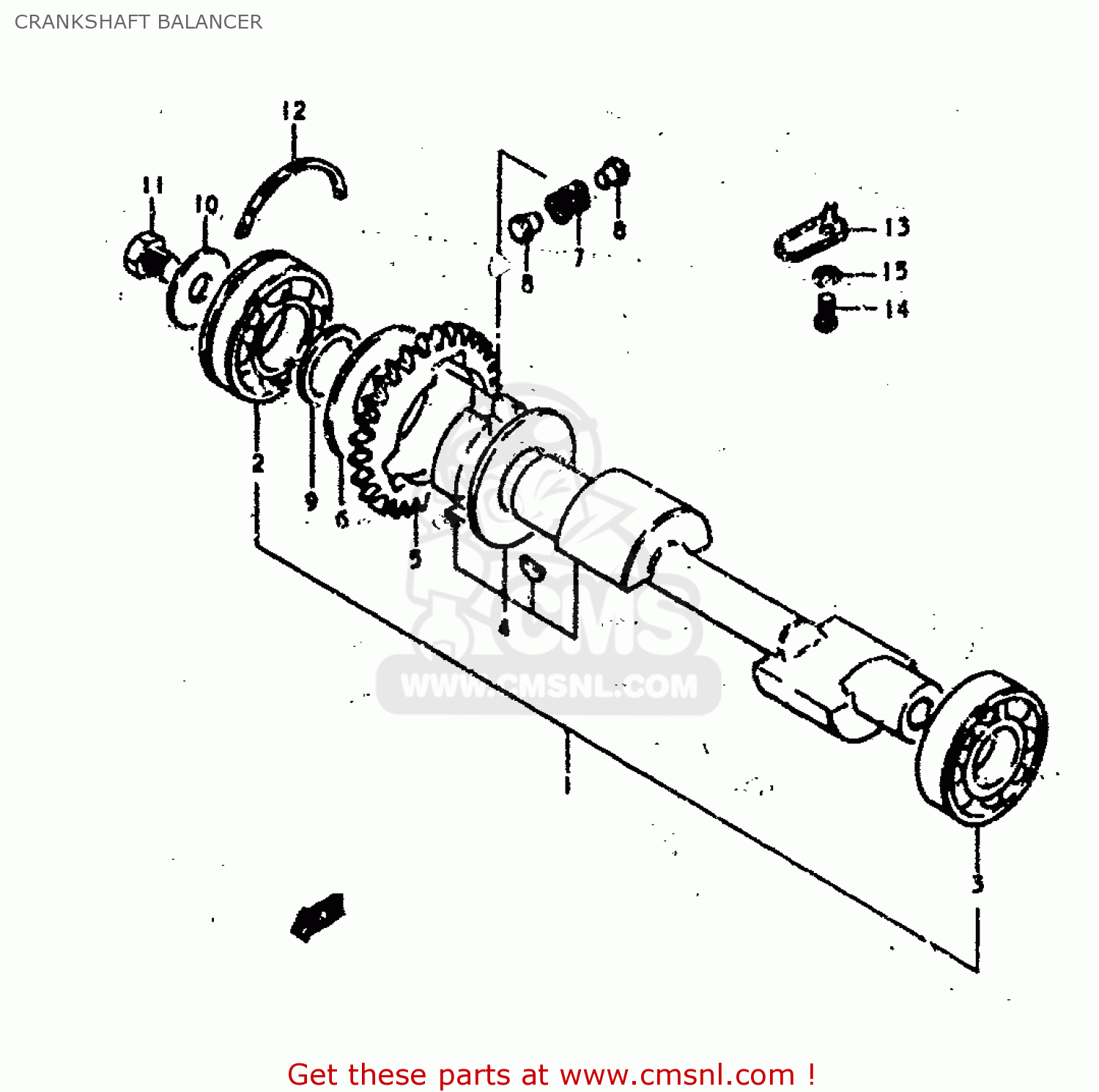 CRANKSHAFT BALANCER

12
11
10
8
7
8
13
15
14
2
9
6
5
4
CMS
WWW.CMSNL.COM
1
3

Get these parts at www.cmsnl.com !