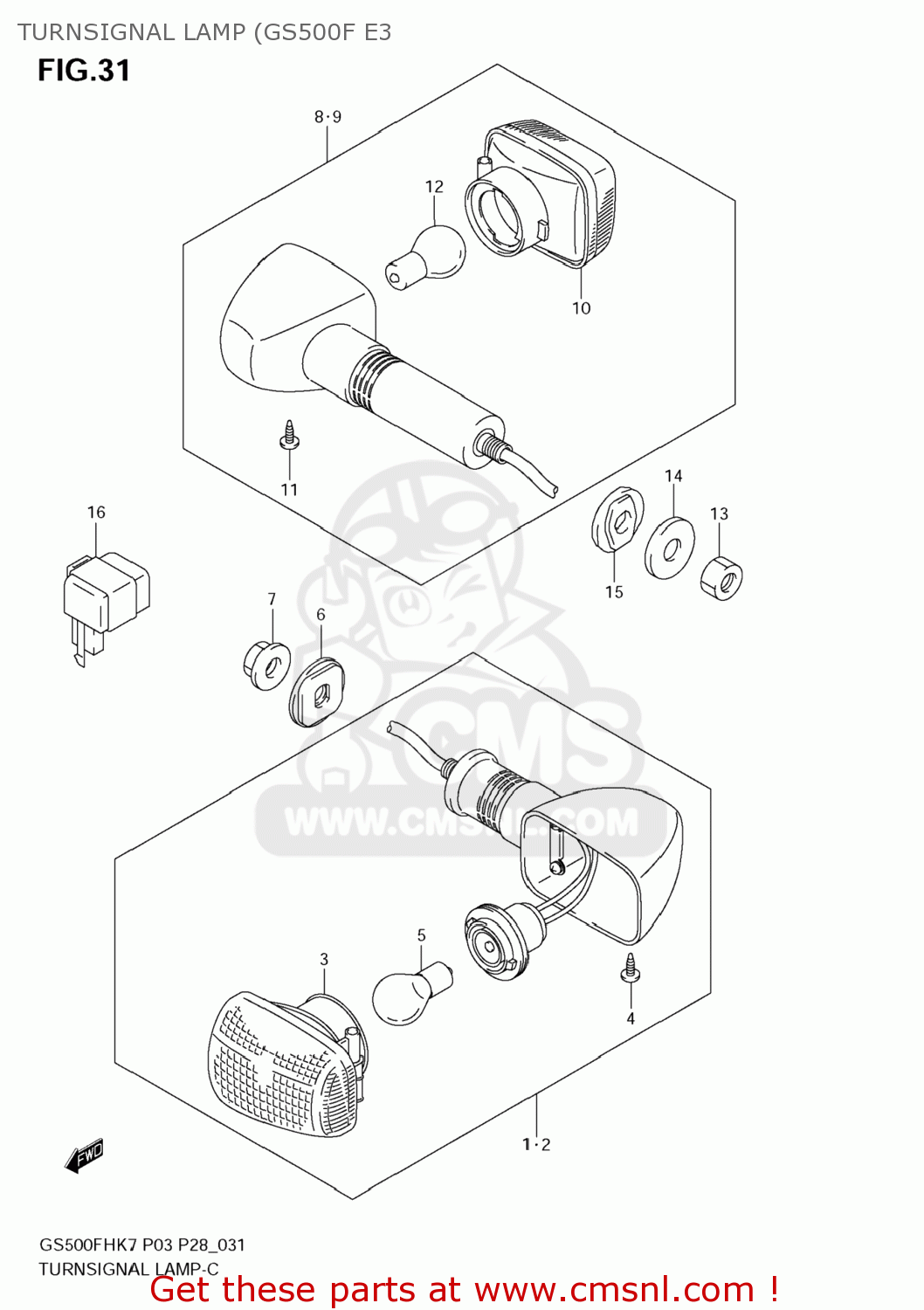 TURNSIGNAL LAMP (GS500F E3

FIG.31

8·9

12

10

11

16

14

13

15

7

6

CMS

WWW.CMSNL.COM

5

3

4

1·2

FWD

GS500FHK7 P03 P28_031

TURNSIGNAL LAMP-C

Get these parts at www.cmsnl.com !