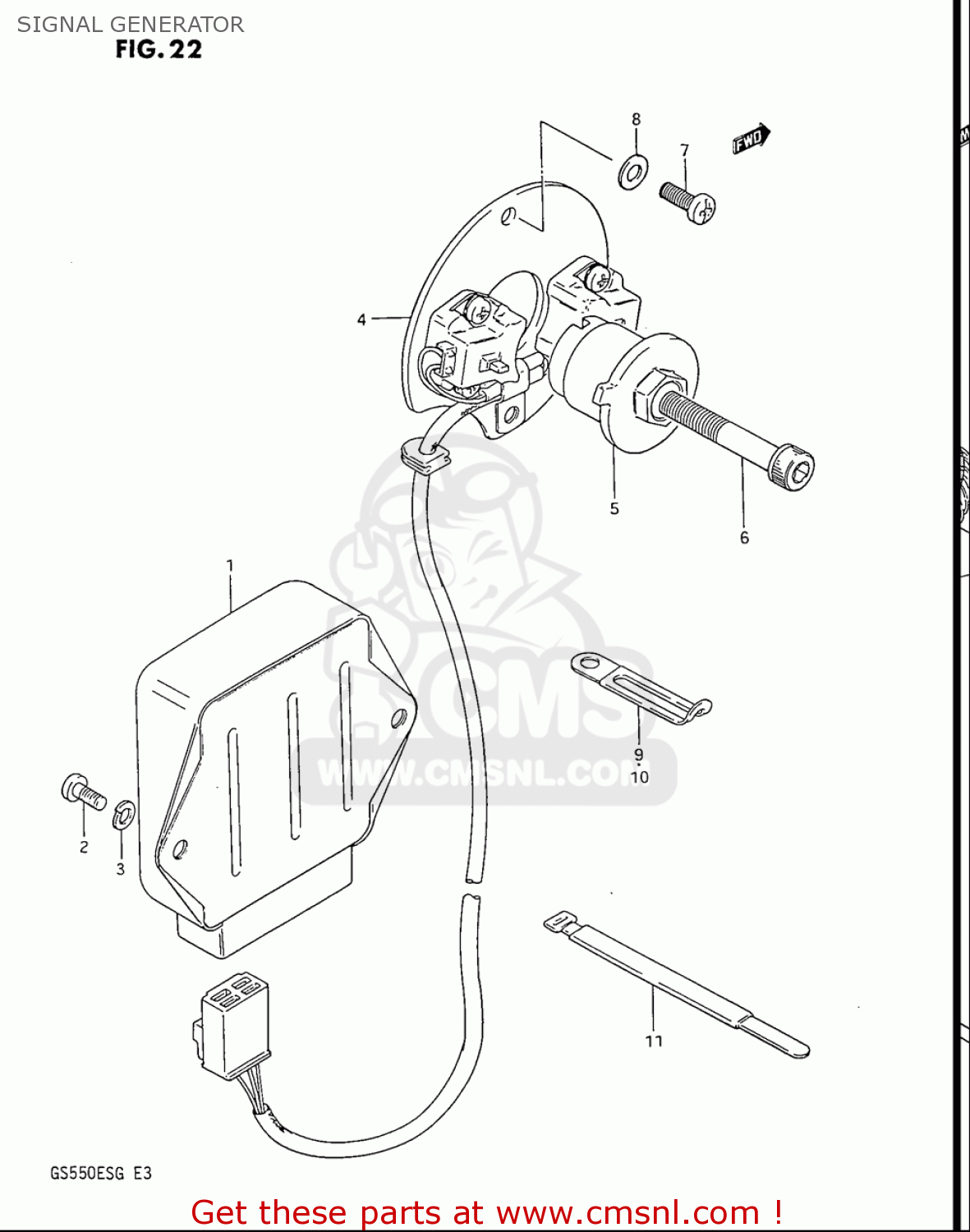 SIGNAL GENERATOR
FIG. 22

8
7
FWD
4
5
6
1
CMS
WWW.CMSNL.COM
9
10
2
3
11

GS550ESG E3

Get these parts at www.cmsnl.com !