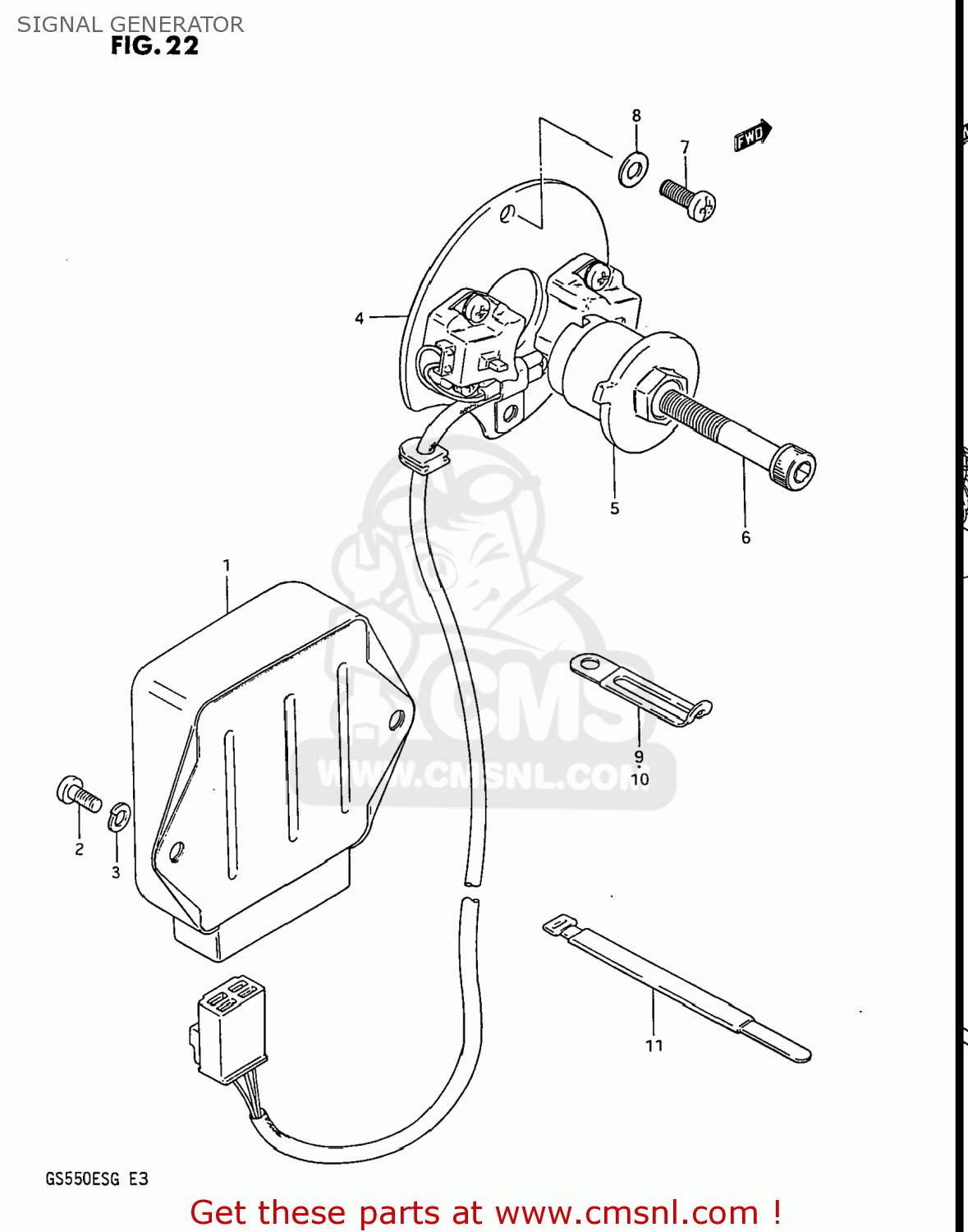 SIGNAL GENERATOR
FIG. 22

8
7
FWD
4
5
6
1
CMS
WWW.CMSNL.COM
9
10
2
3
11

GS550ESG E3

Get these parts at www.cmsnl.com !