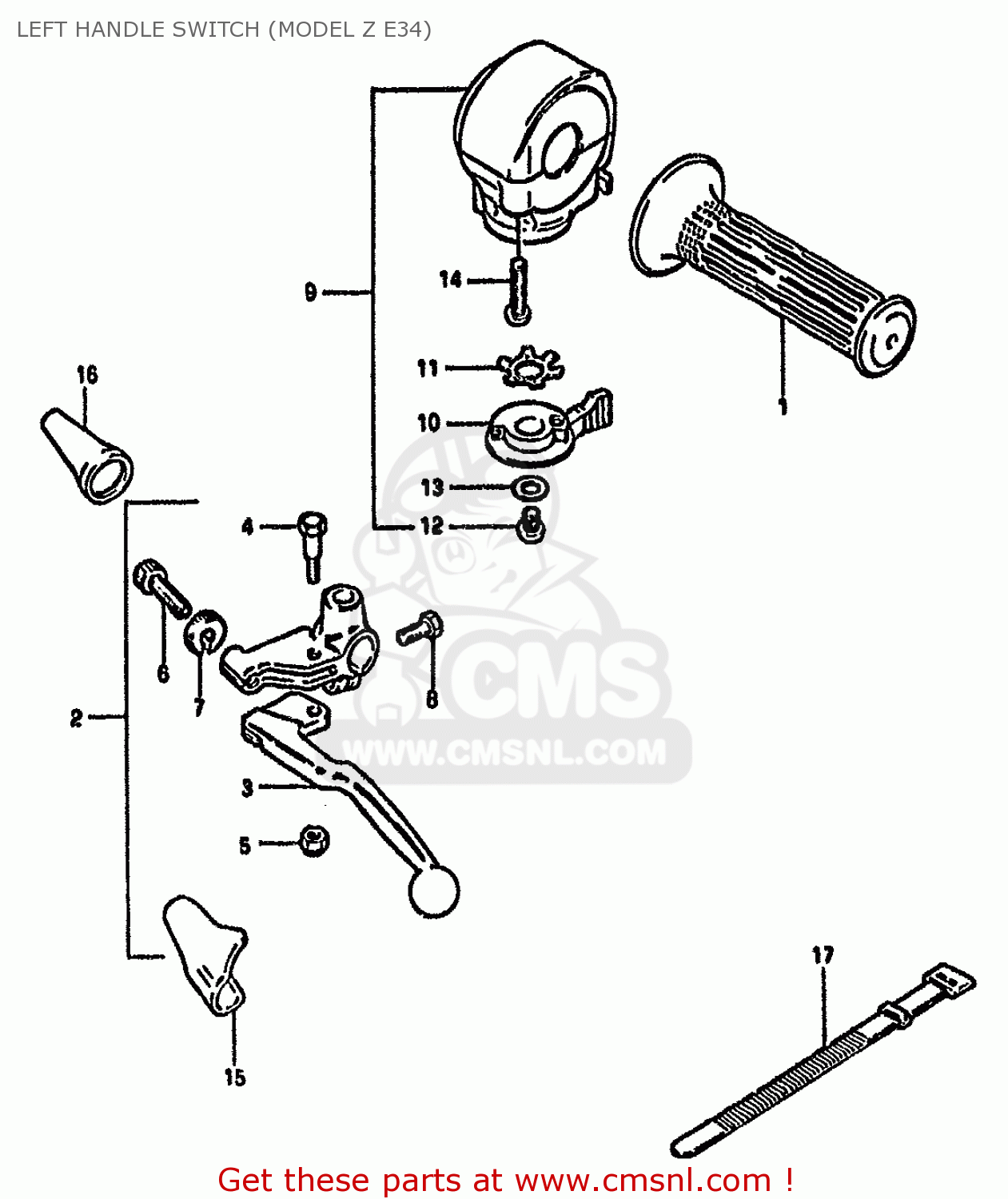 LEFT HANDLE SWITCH (MODEL Z E34)

9
14
11
10
13
12
1
16
4
6
7
8
2
3
5
15
17

CMS
WWW.CMSNL.COM

Get these parts at www.cmsnl.com !