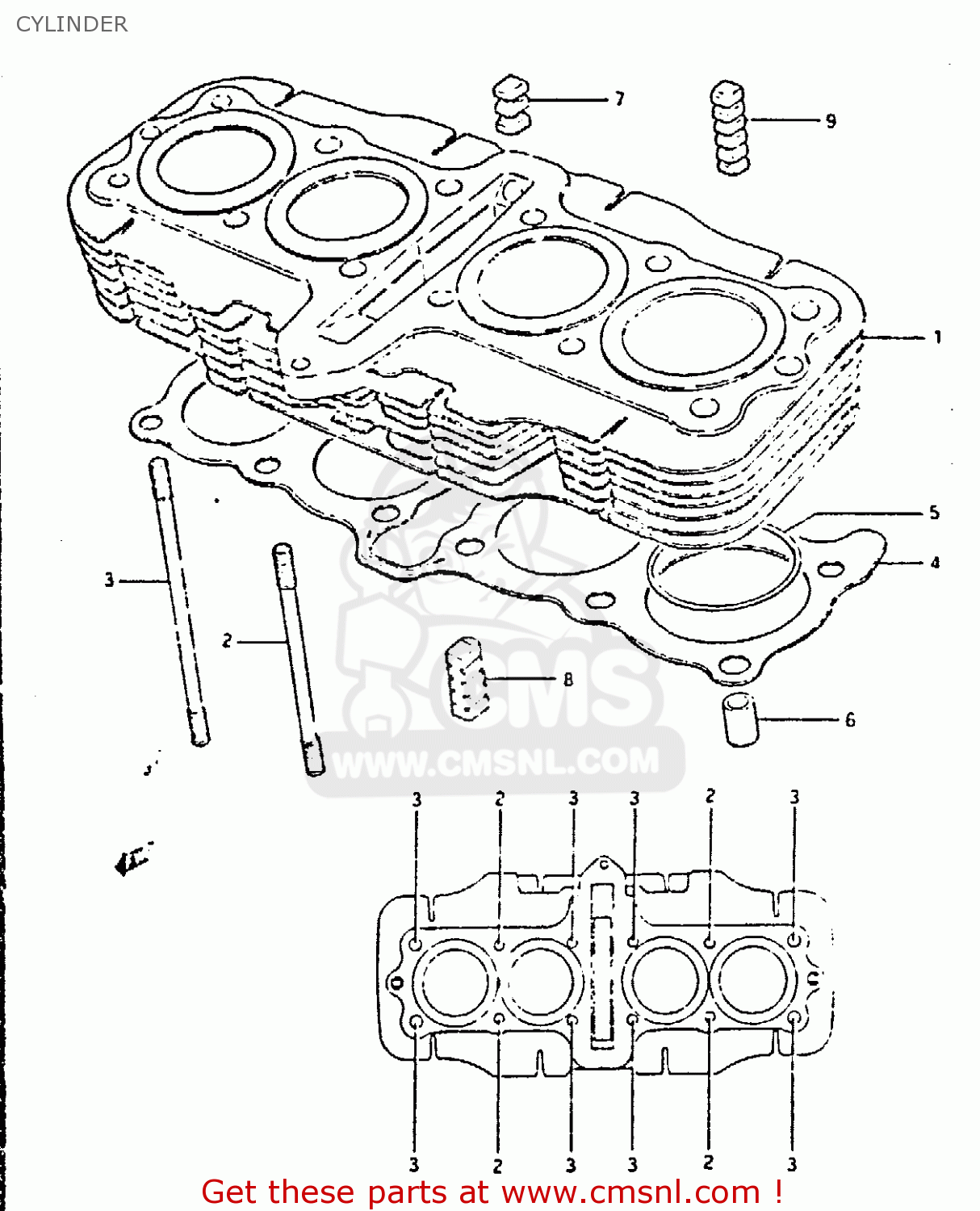 CYLINDER

7
9
1
5
4
3
2
8
6

CMS
WWW.CMSNL.COM

3 2 3 3 2 3

3 2 3 3 2 3

Get these parts at www.cmsnl.com !