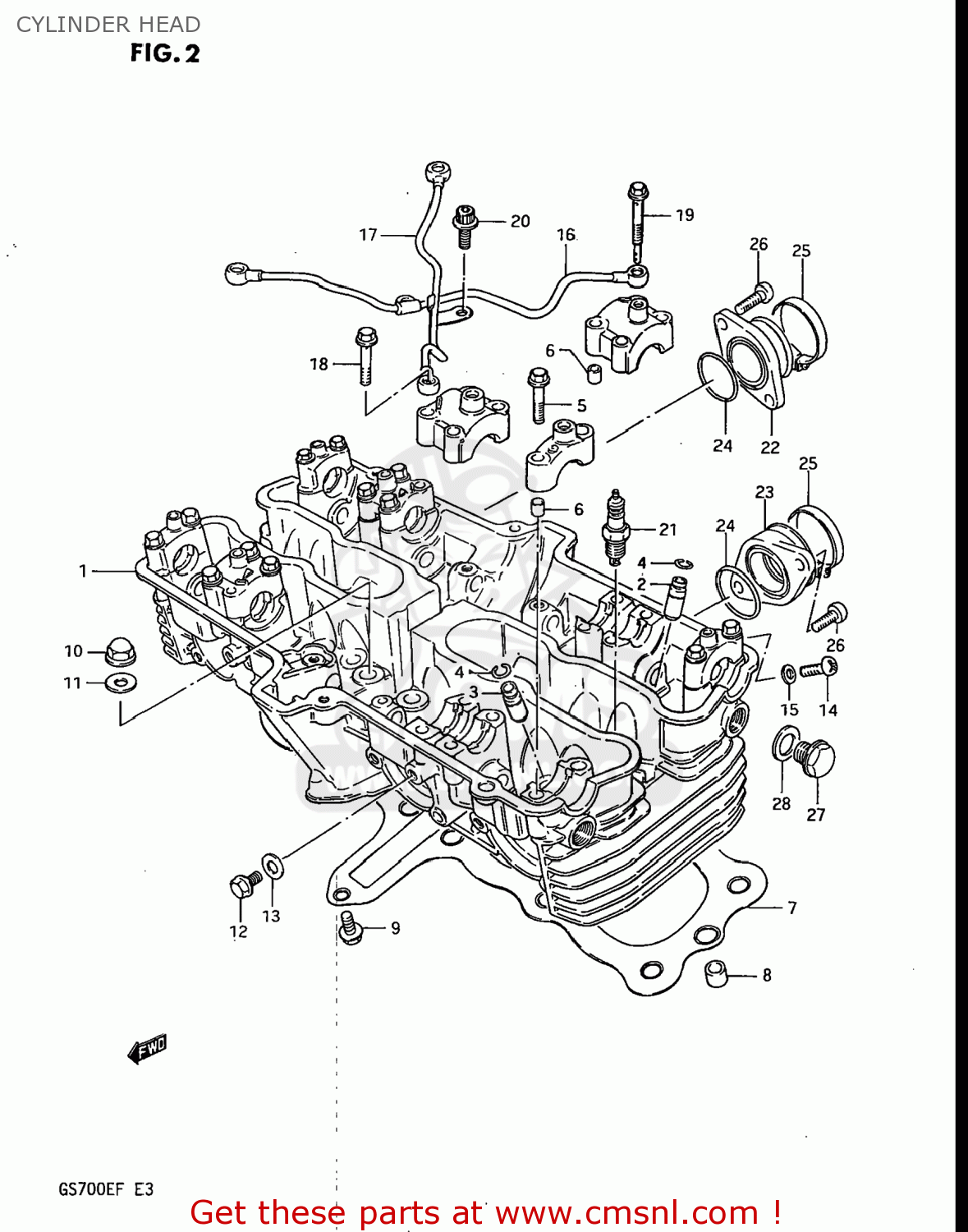 CYLINDER HEAD
FIG. 2

17
20
16
19
26
25
18
6
5
24
22
25
23
6
21
24
1
4
2
26
10
11
4
3
15
14
28
27
12
13
9
7
8
FWD

GS700EF E3

Get these parts at www.cmsnl.com !