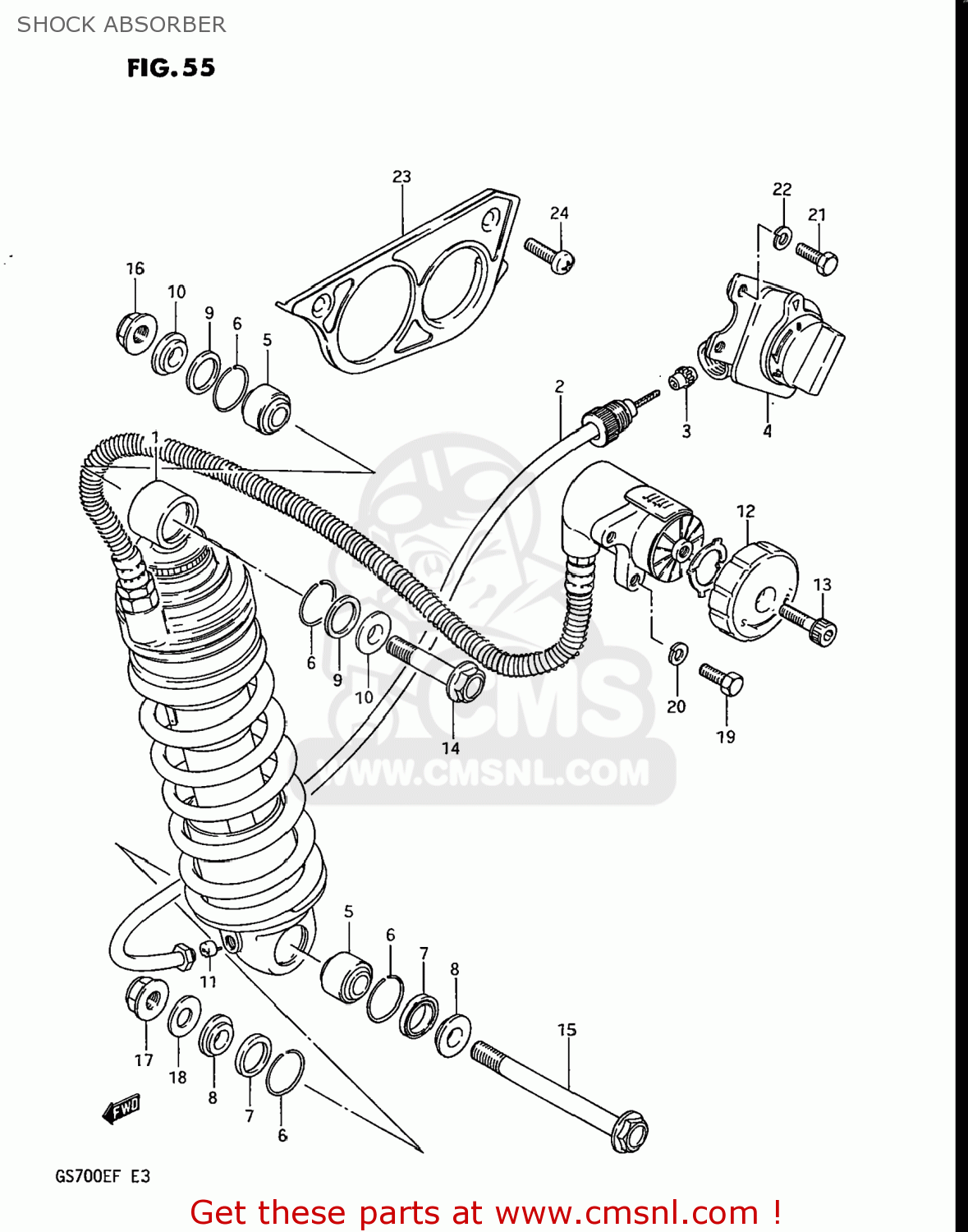 SHOCK ABSORBER

FIG.55

23
24
22
21
16
10
9
6
5
2
3
4
1
12
13
6
9
10
14
20
19
CMS
WWW.CMSNL.COM
5
6
7
8
11
15
17
18
8
7
6
FWD

GS700EF E3

Get these parts at www.cmsnl.com !