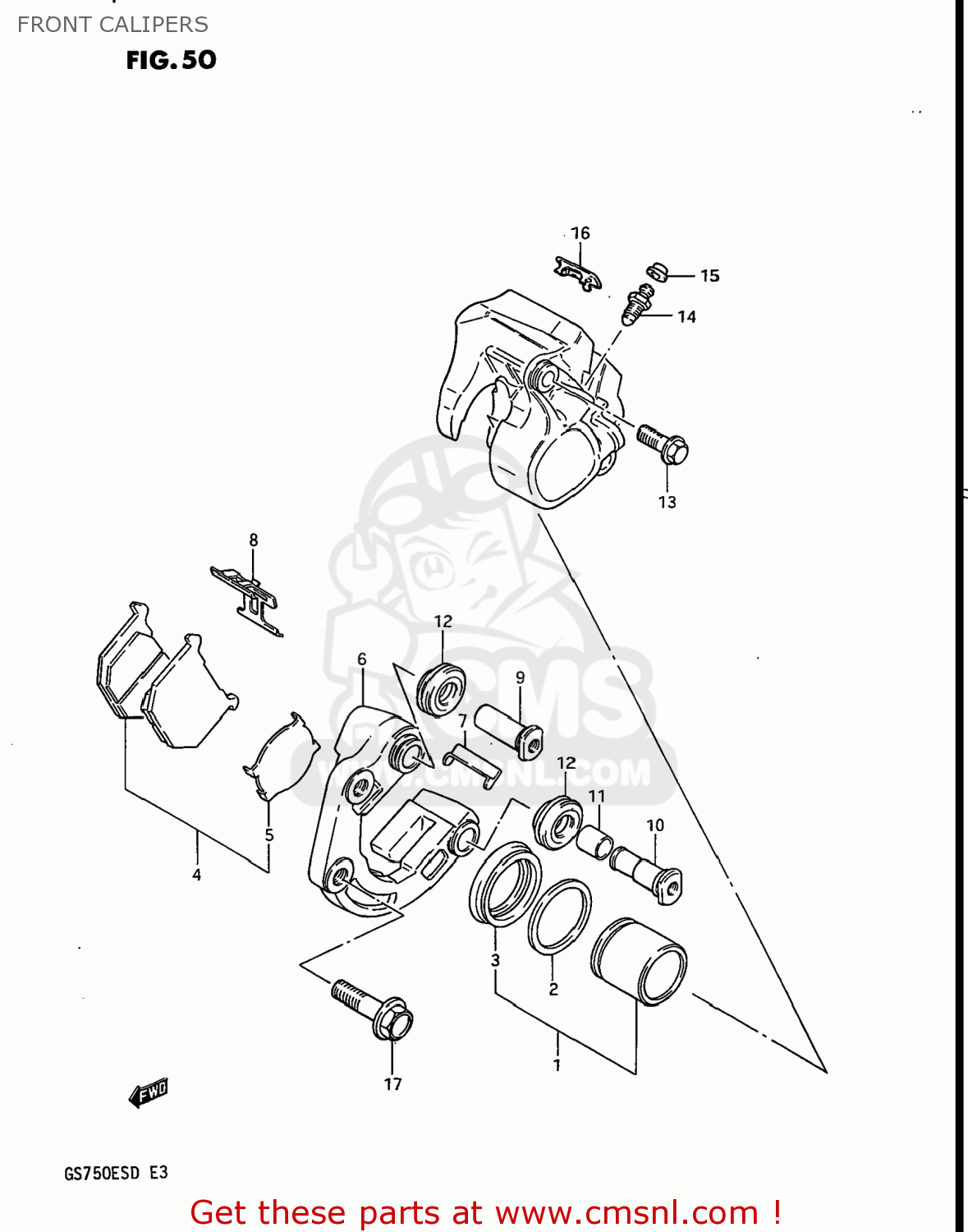 FRONT CALIPERS

FIG. 50

16
15
14
13
8
12
6
9
7
12
11
10
5
4
3
2
1
17

CMS
WWW.CMSNL.COM

FWD

GS750ESD E3

Get these parts at www.cmsnl.com !