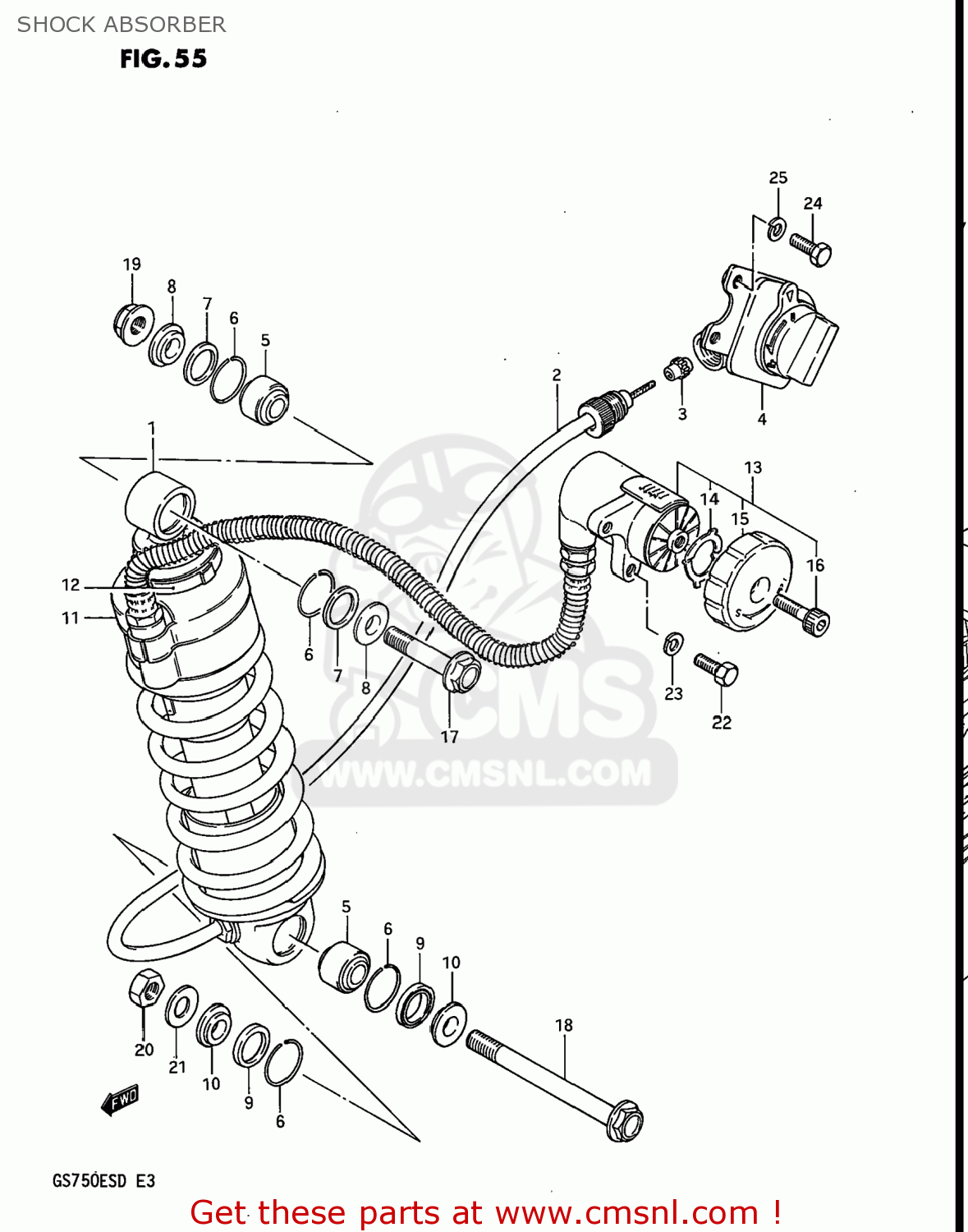 SHOCK ABSORBER

FIG.55

25
24
19
8
7
6
5
2
3
4
1
13
14
15
16
12
11
6
7
8
17
23
22
CMS
WWW.CMSNL.COM
5
6
9
10
18
20
21
10
9
6
FWD

GS750ESD E3

Get these parts at www.cmsnl.com !