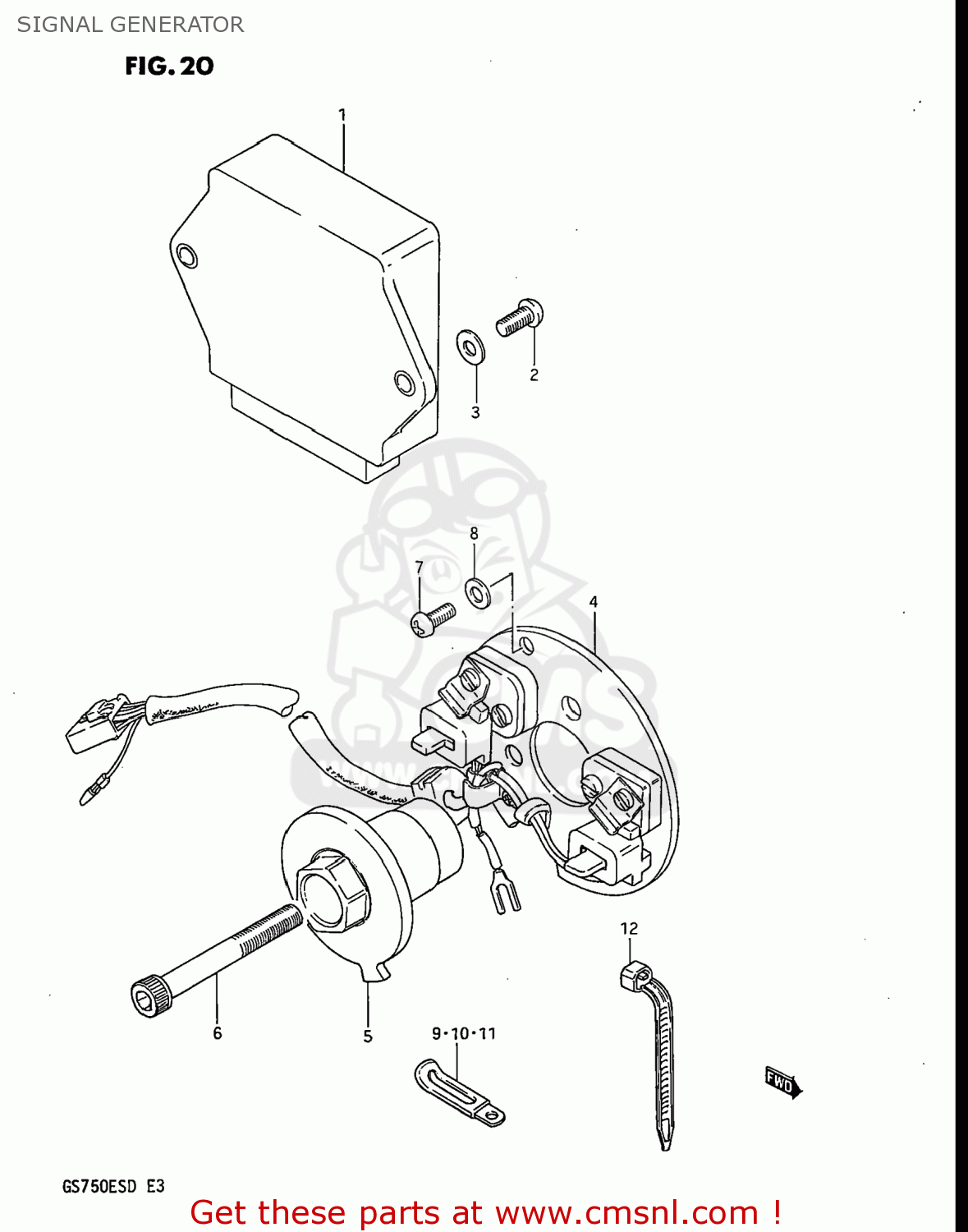 SIGNAL GENERATOR

FIG. 20

1

2

3

8

7

4

12

6

5

9·10·11

FWD

GS750ESD E3

Get these parts at www.cmsnl.com !