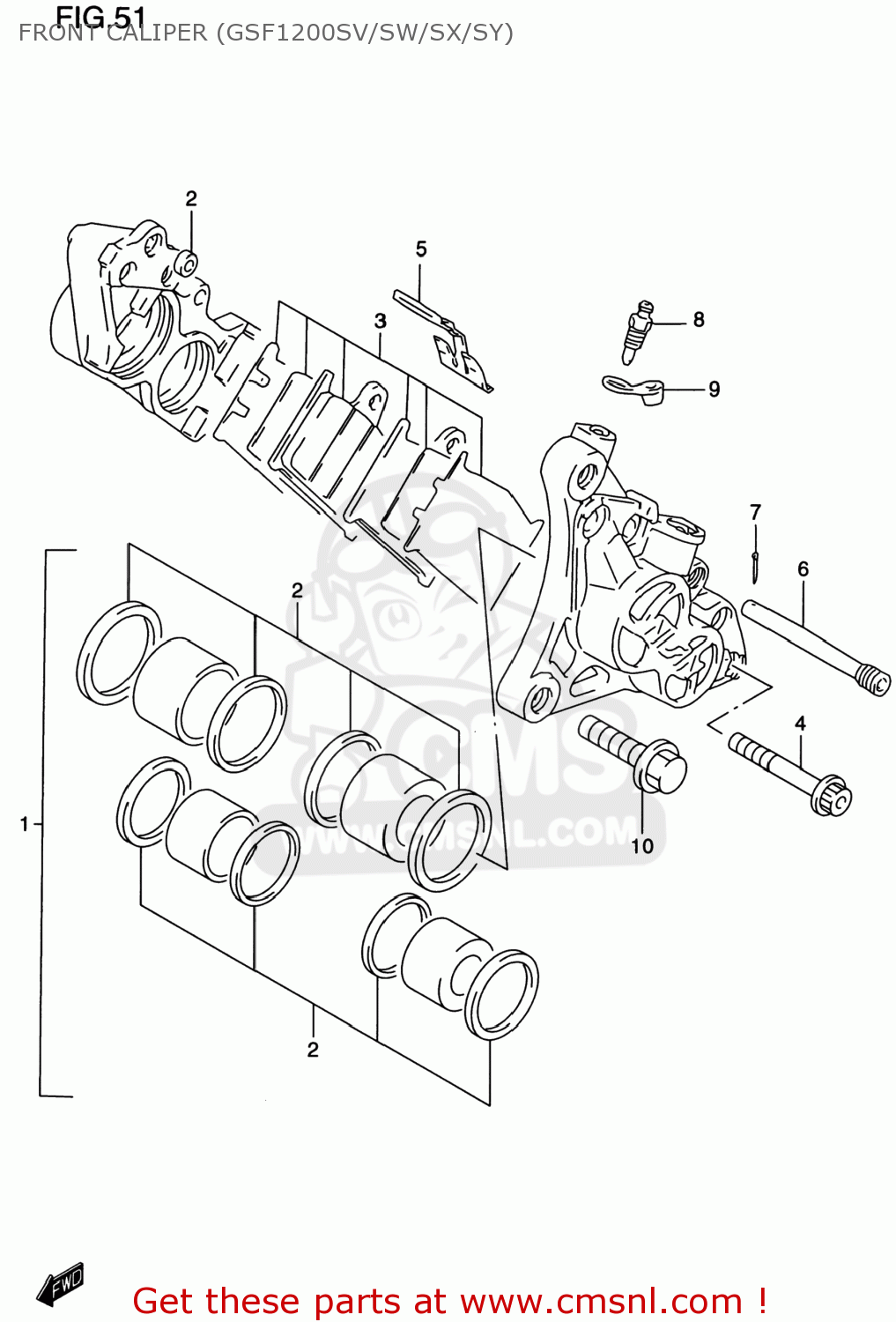 FIG.51
FRONT CALIPER (GSF1200SV/SW/SX/SY)

2
5
3
8
9
7
6
2
4
1
10
2

CMS
WWW.CMSNL.COM

FWD

Get these parts at www.cmsnl.com !