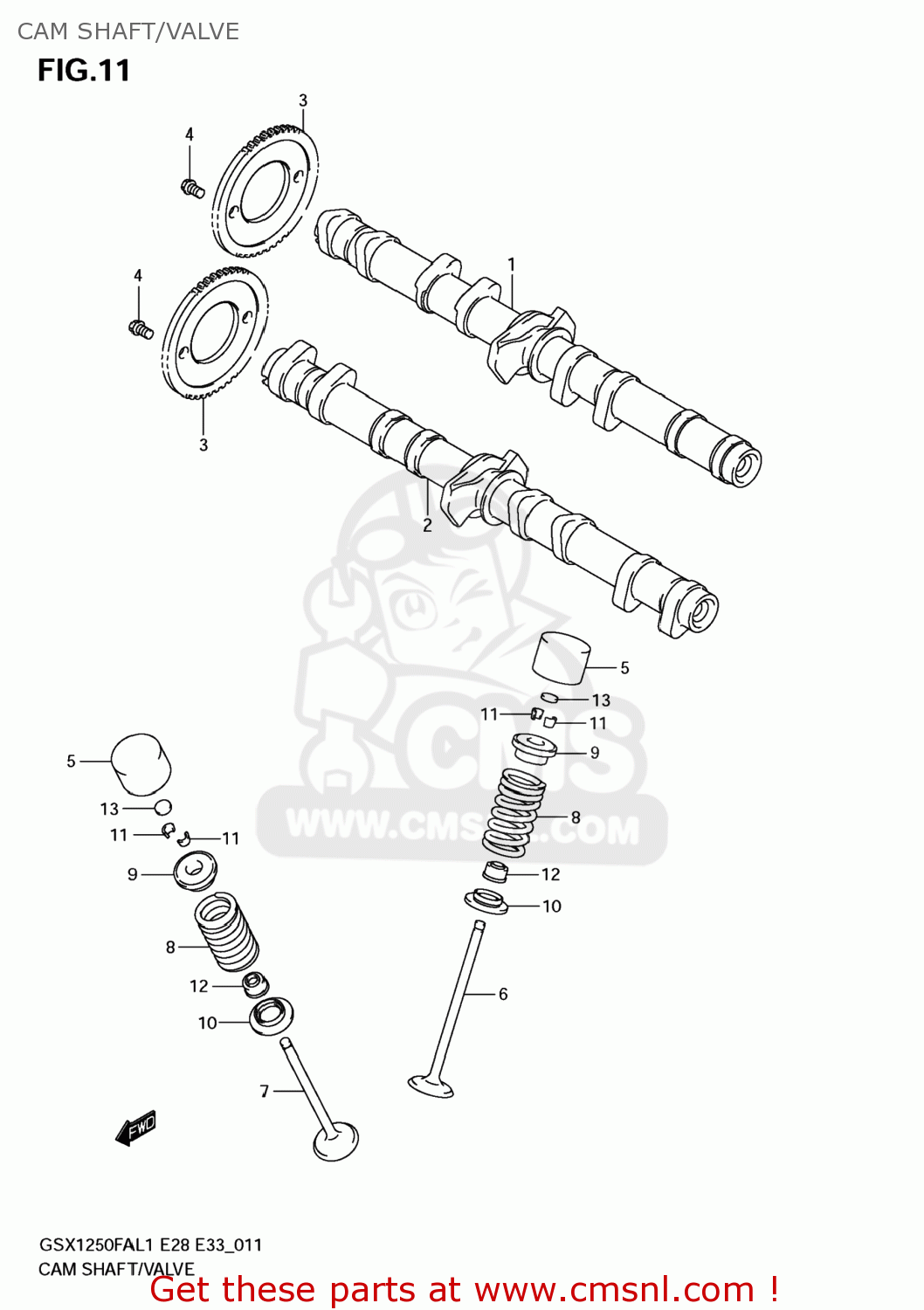 CAM SHAFT/VALVE

FIG.11

3
4
1
4
3
2
5
13
11
11
9
8
12
10
6
5
13
11
11
9
8
12
10
7

FWD

CMS
WWW.CMSNL.COM

GSX1250FAL1 E28 E33_011
CAM SHAFT/VALVE

Get these parts at www.cmsnl.com !