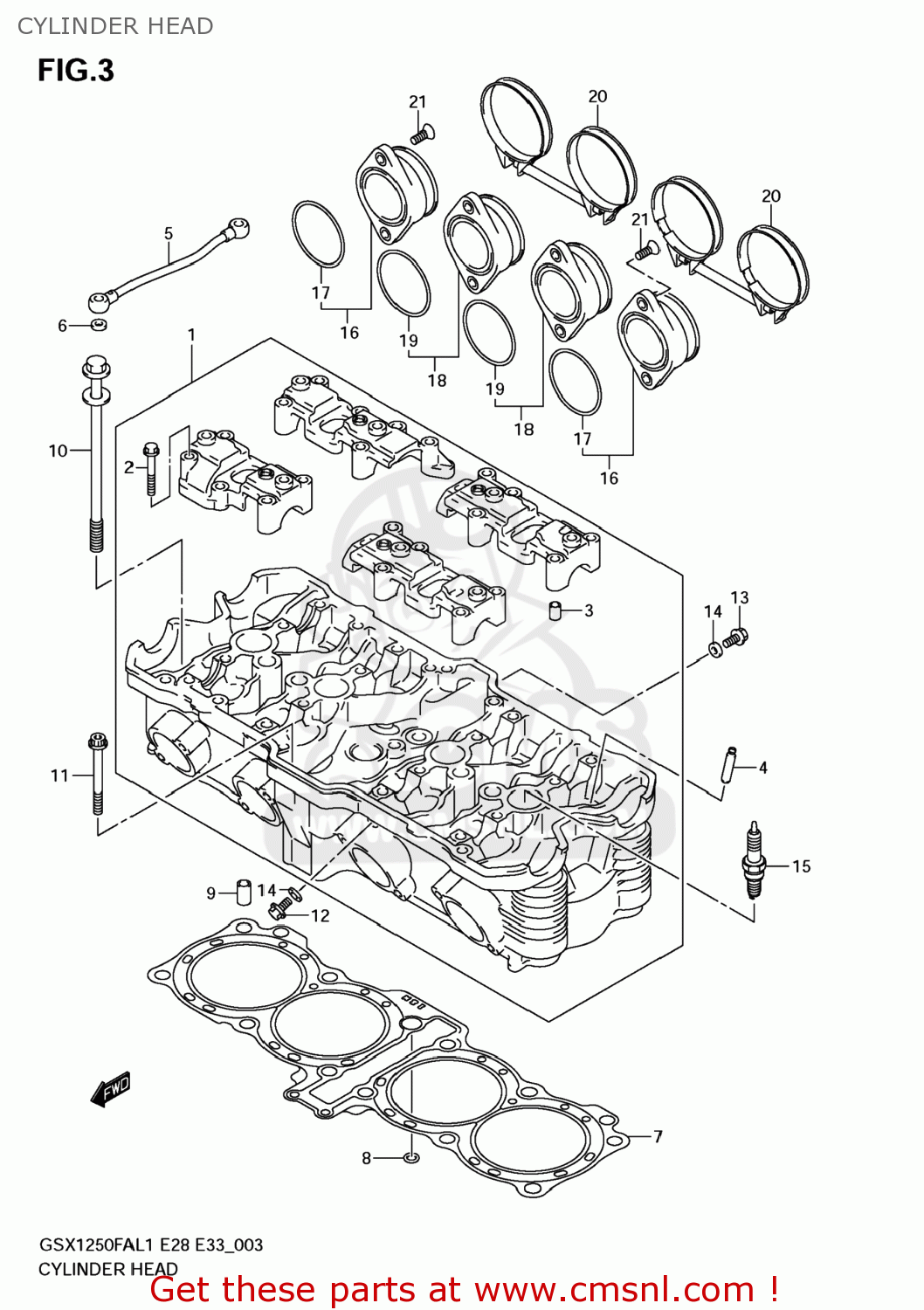 CYLINDER HEAD

FIG.3

21
20
20
21
5
17
16
19
18
19
18
17
16
6
1
10
2
3
14
13
4
11
15
9
14
12
FWD
7
8

GSX1250FAL1 E28 E33_003
CYLINDER HEAD

Get these parts at www.cmsnl.com !