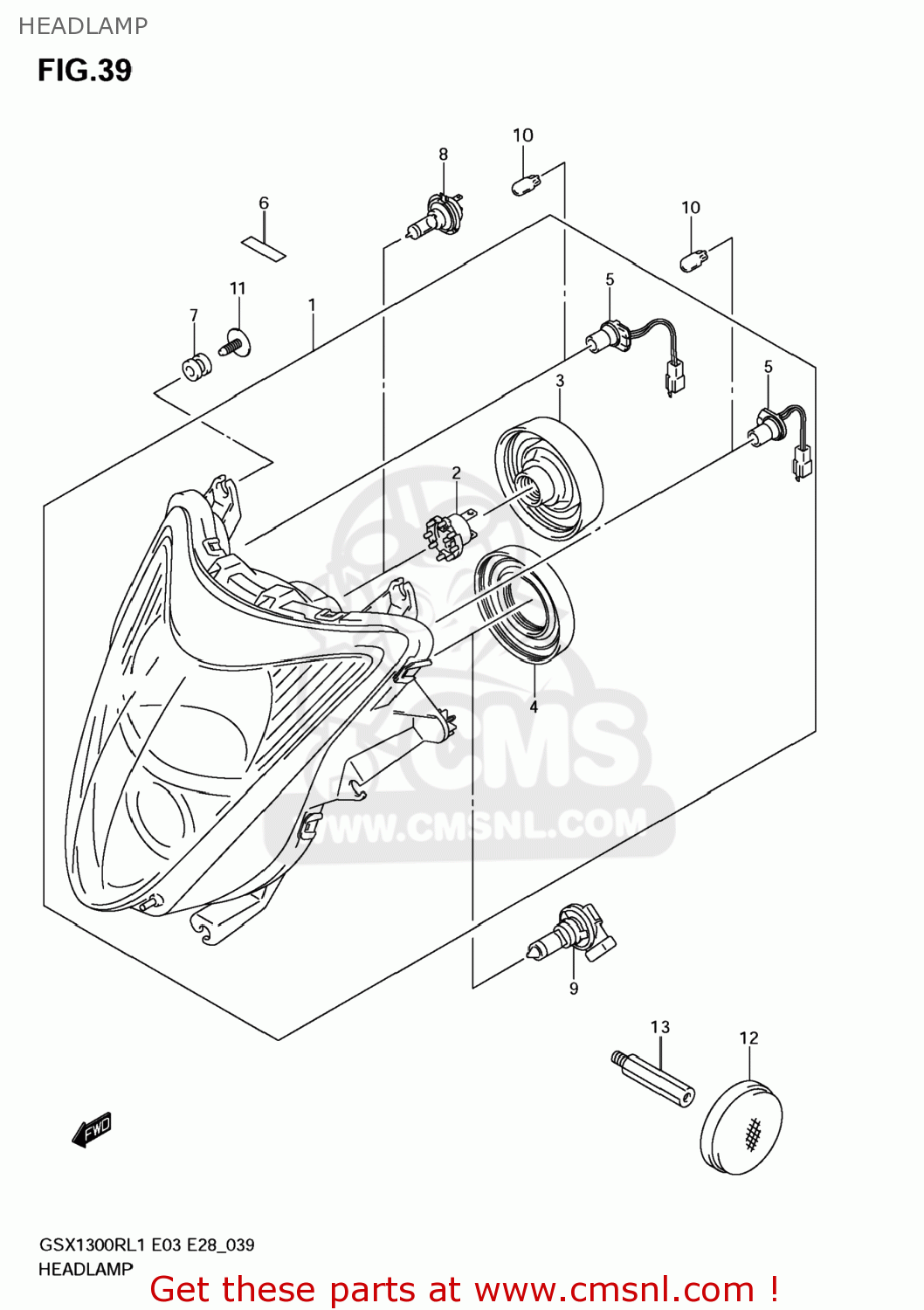 HEADLAMP

FIG.39

10
8
6
10
11
5
7
1
3
5
2
4
CMS
WWW.CMSNL.COM
9
13
12
FWD

GSX1300RL1 E03 E28_039
HEADLAMP
Get these parts at www.cmsnl.com !