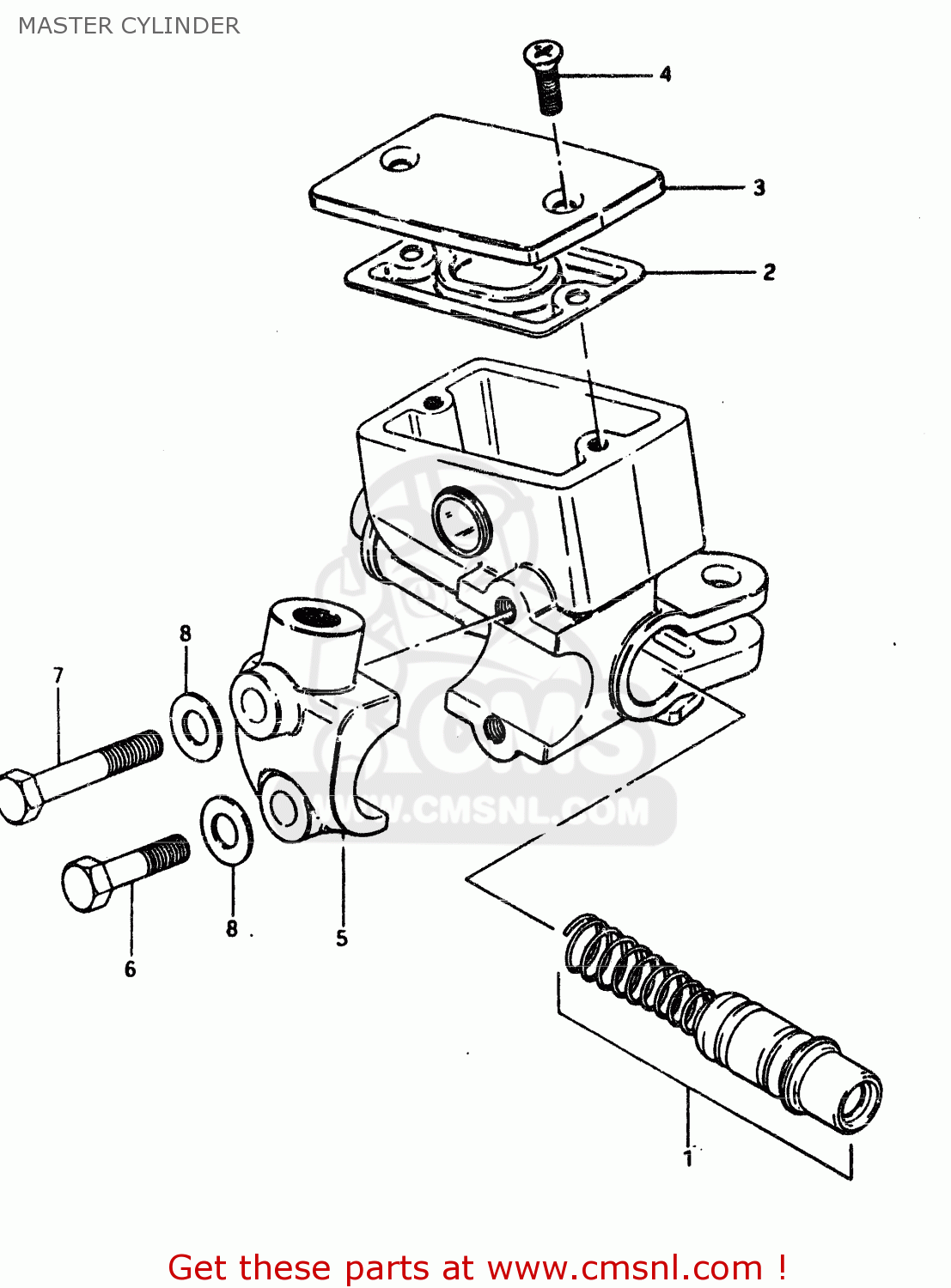 MASTER CYLINDER

4

3

2

8

7

8

5

6

1

CMS

WWW.CMSNL.COM

Get these parts at www.cmsnl.com !